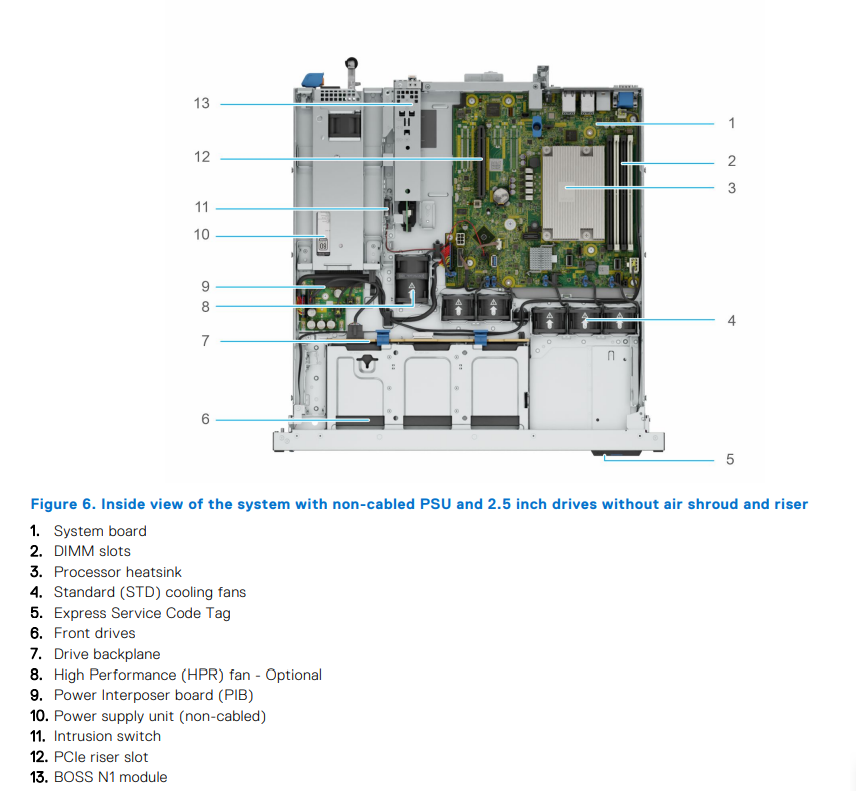 13
12
11
10
9
8
7
6
1
2
3
4
5

Figure 6. Inside view of the system with non-cabled PSU and 2.5 inch drives without air shroud and riser

1. System board
2. DIMM slots
3. Processor heatsink
4. Standard (STD) cooling fans
5. Express Service Code Tag
6. Front drives
7. Drive backplane
8. High Performance (HPR) fan - Optional
9. Power Interposer board (PIB)
10. Power supply unit (non-cabled)
11. Intrusion switch
12. PCIe riser slot
13. BOSS N1 module