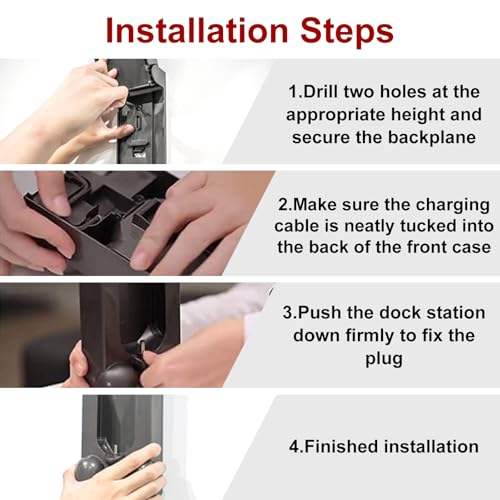 Installation Steps

1.Drill two holes at the appropriate height and secure the backplane

2.Make sure the charging cable is neatly tucked into the back of the front case

3.Push the dock station down firmly to fix the plug

4.Finished installation