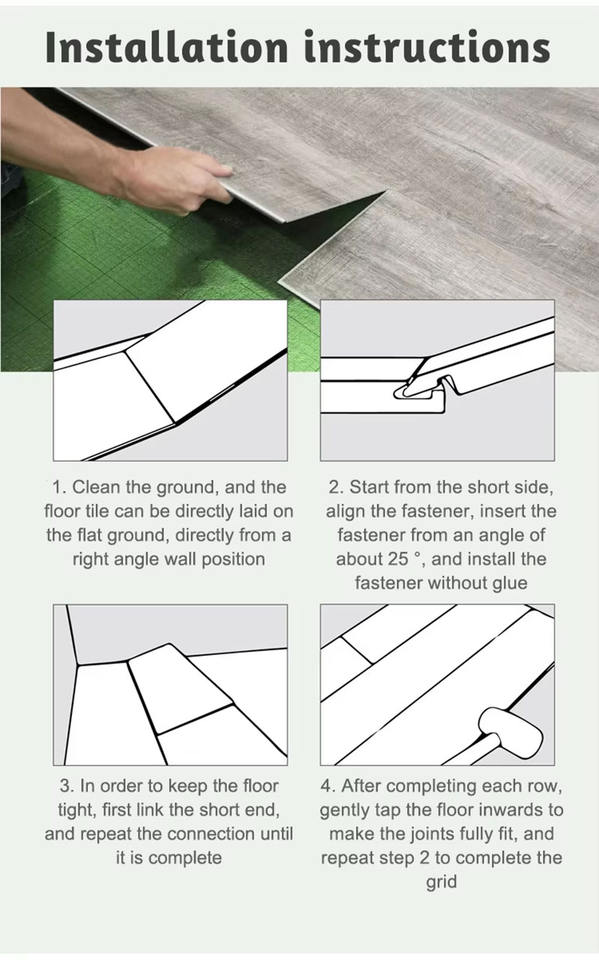 Installation instructions

1. Clean the ground, and the floor tile can be directly laid on the flat ground, directly from a right angle wall position

2. Start from the short side, align the fastener, insert the fastener from an angle of about 25 °, and install the fastener without glue

3. In order to keep the floor tight, first link the short end, and repeat the connection until it is complete

4. After completing each row, gently tap the floor inwards to make the joints fully fit, and repeat step 2 to complete the grid