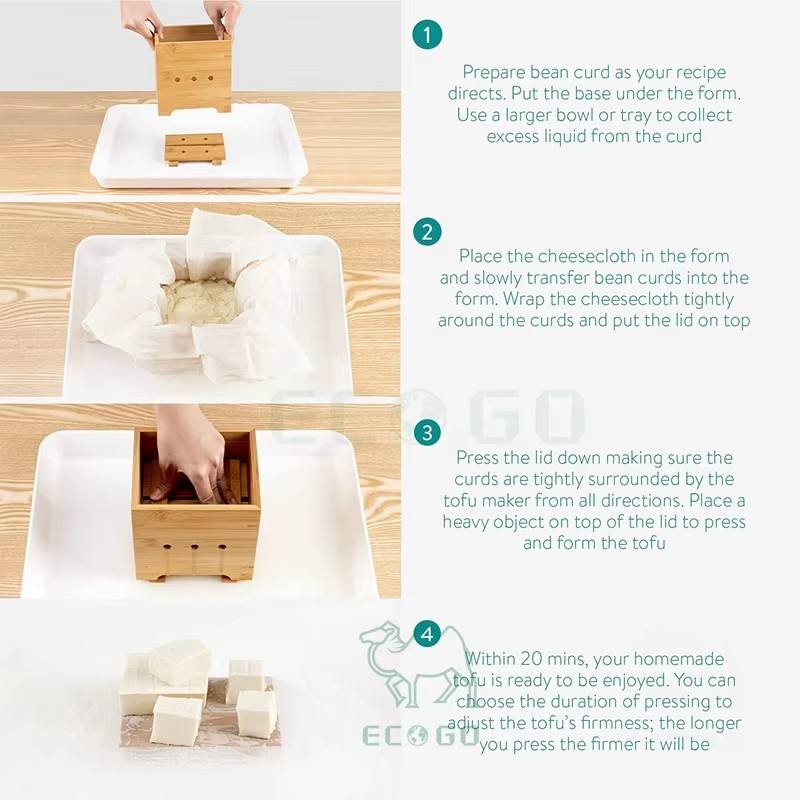 1

Prepare bean curd as your recipe directs. Put the base under the form. Use a larger bowl or tray to collect excess liquid from the curd

2

Place the cheesecloth in the form and slowly transfer bean curds into the form. Wrap the cheesecloth tightly around the curds and put the lid on top

ECOGO

3

Press the lid down making sure the curds are tightly surrounded by the tofu maker from all directions. Place a heavy object on top of the lid to press and form the tofu

4

Within 20 mins, your homemade tofu is ready to be enjoyed. You can choose the duration of pressing to adjust the tofu's firmness; the longer you press the firmer it will be

ECOGO