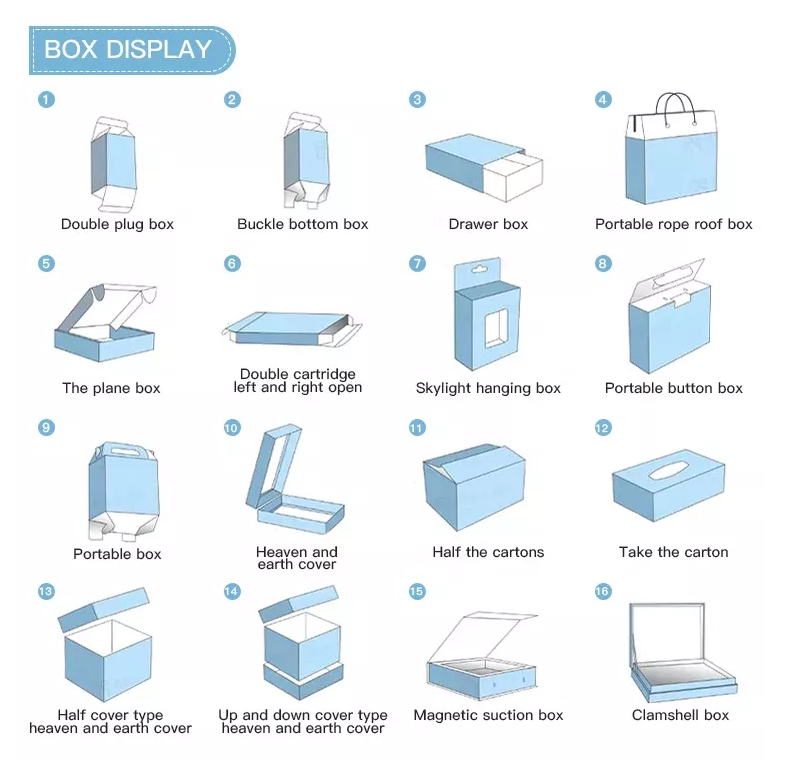 BOX DISPLAY

1
Double plug box

2
Buckle bottom box

3
Drawer box

4
Portable rope roof box

5
The plane box

6
Double cartridge left and right open

7
Skylight hanging box

8
Portable button box

9
Portable box

10
Heaven and earth cover

11
Half the cartons

12
Take the carton

13
Half cover type heaven and earth cover

14
Up and down cover type heaven and earth cover

15
Magnetic suction box

16
Clamshell box