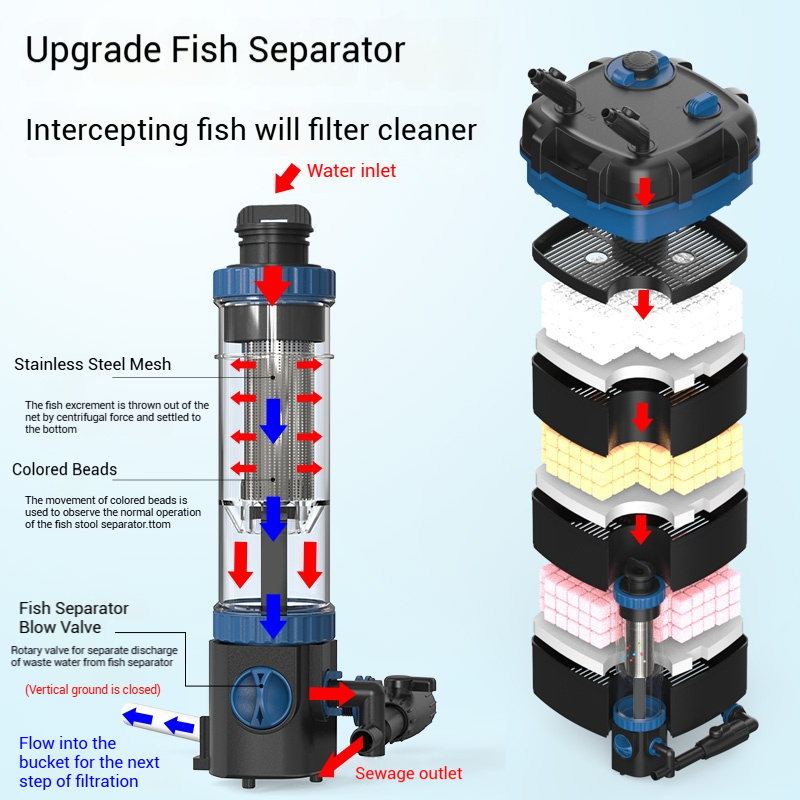 Upgrade Fish Separator

Intercepting fish will filter cleaner

Water inlet

Stainless Steel Mesh

The fish excrement is thrown out of the net by centrifugal force and settled to the bottom

Colored Beads

The movement of colored beads is used to observe the normal operation of the fish stool separator.ttom

Fish Separator Blow Valve

Rotary valve for separate discharge of waste water from fish separator

(Vertical ground is closed)

Flow into the bucket for the next step of filtration

Sewage outlet