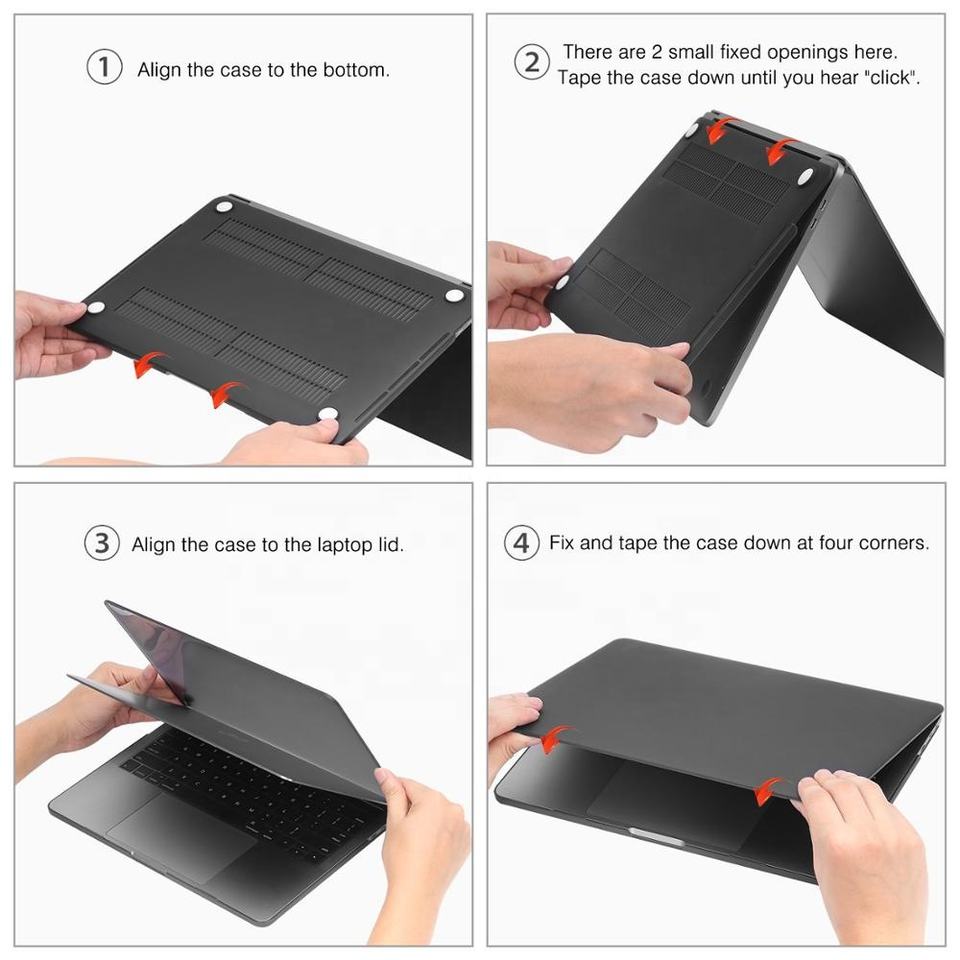 ① Align the case to the bottom.

② There are 2 small fixed openings here. Tape the case down until you hear "click".

③ Align the case to the laptop lid.

④ Fix and tape the case down at four corners.