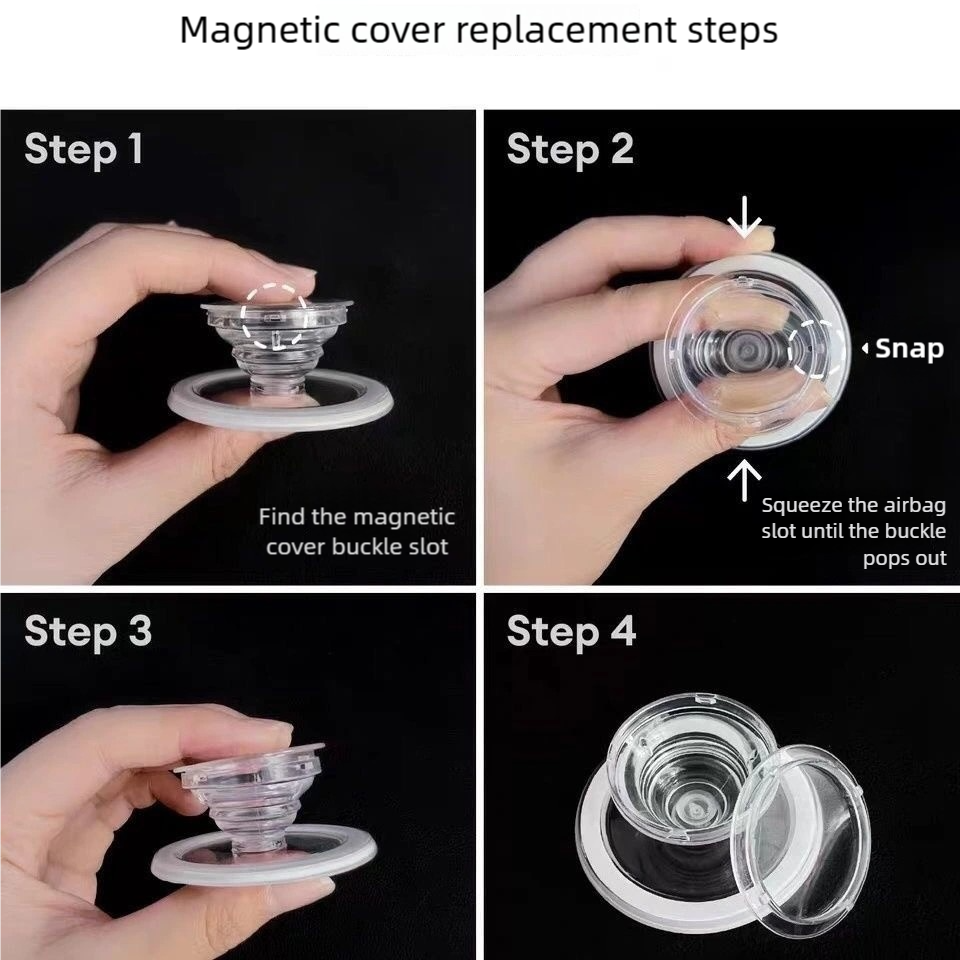 Magnetic cover replacement steps

Step 1

Find the magnetic cover buckle slot

Step 2

Snap

Squeeze the airbag slot until the buckle pops out

Step 3

Step 4