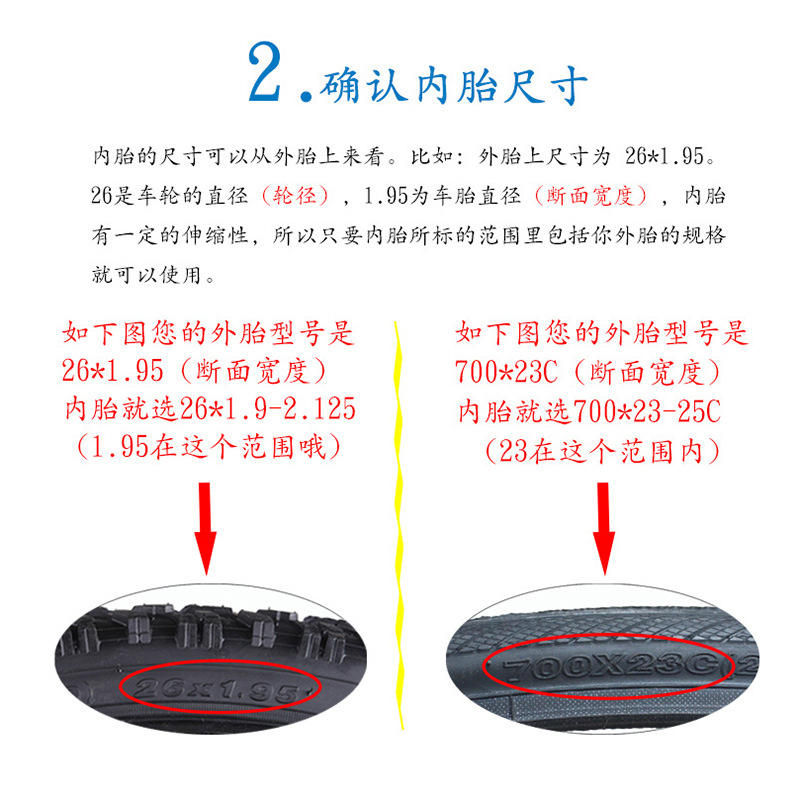 2.确认内胎尺寸

内胎的尺寸可以从外胎上来看。比如：外胎上尺寸为 26*1.95。26是车轮的直径（轮径），1.95为车胎直径（断面宽度），内胎有一定的伸缩性，所以只要内胎所标的范围里包括你外胎的规格就可以使用。

如下图您的外胎型号是
26*1.95（断面宽度）
内胎就选26*1.9-2.125
（1.95在这个范围哦）

26x1.95

如下图您的外胎型号是
700*23C（断面宽度）
内胎就选700*23-25C
（23在这个范围内）

700X23C