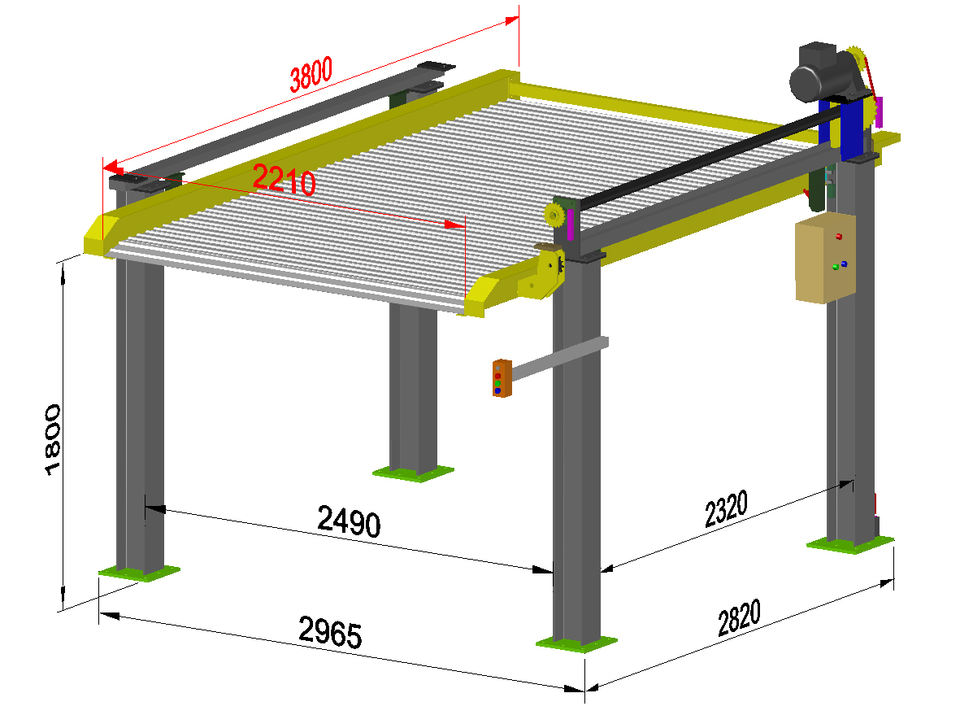 3800
2210
1800
2490
2320
2965
2820