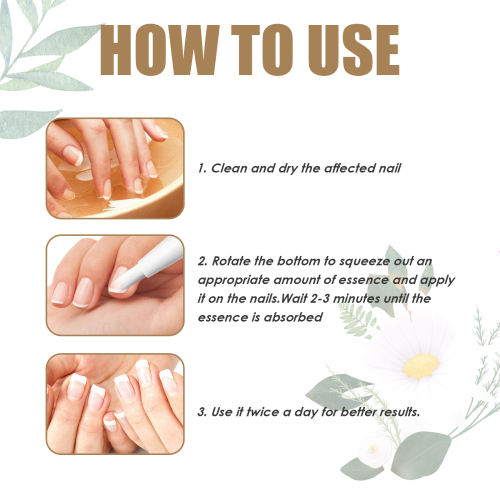 HOW TO USE

1. Clean and dry the affected nail

2. Rotate the bottom to squeeze out an appropriate amount of essence and apply it on the nails.Wait 2-3 minutes until the essence is absorbed

3. Use it twice a day for better results.