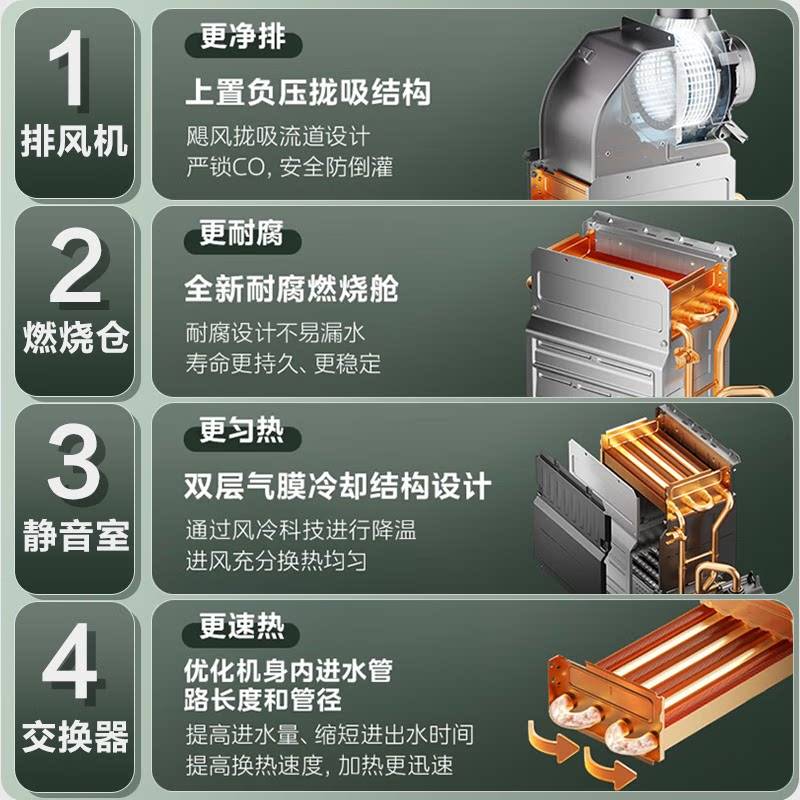 1
排风机

更净排
上置负压拢吸结构
飓风拢吸流道设计
严锁CO, 安全防倒灌

2
燃烧仓

更耐腐
全新耐腐燃烧舱
耐腐设计不易漏水
寿命更持久、更稳定

3
静音室

更匀热
双层气膜冷却结构设计
通过风冷科技进行降温
进风充分换热均匀

4
交换器

更速热
优化机身内进水管路长度和管径
提高进水量、缩短进出水时间
提高换热速度, 加热更迅速