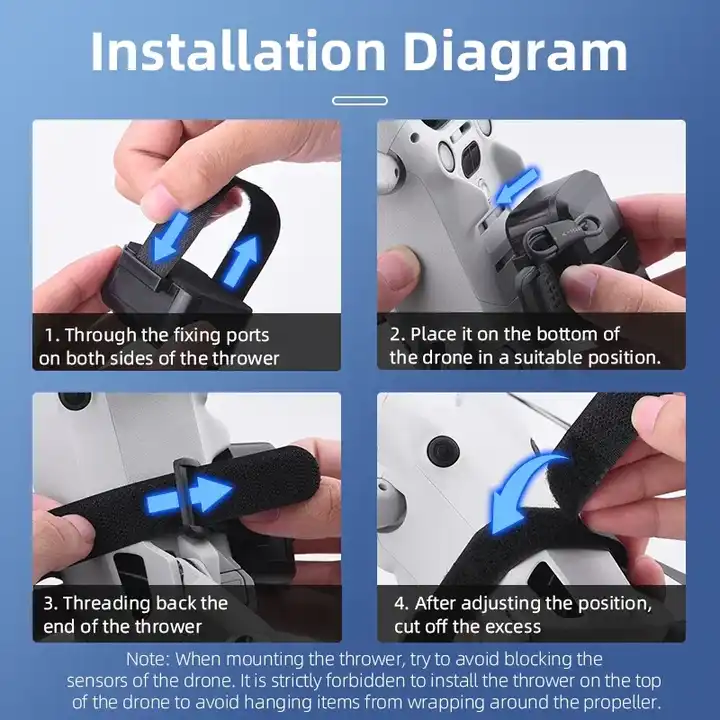 Installation Diagram

1. Through the fixing ports on both sides of the thrower

2. Place it on the bottom of the drone in a suitable position.

3. Threading back the end of the thrower

4. After adjusting the position, cut off the excess

Note: When mounting the thrower, try to avoid blocking the sensors of the drone. It is strictly forbidden to install the thrower on the top of the drone to avoid hanging items from wrapping around the propeller.