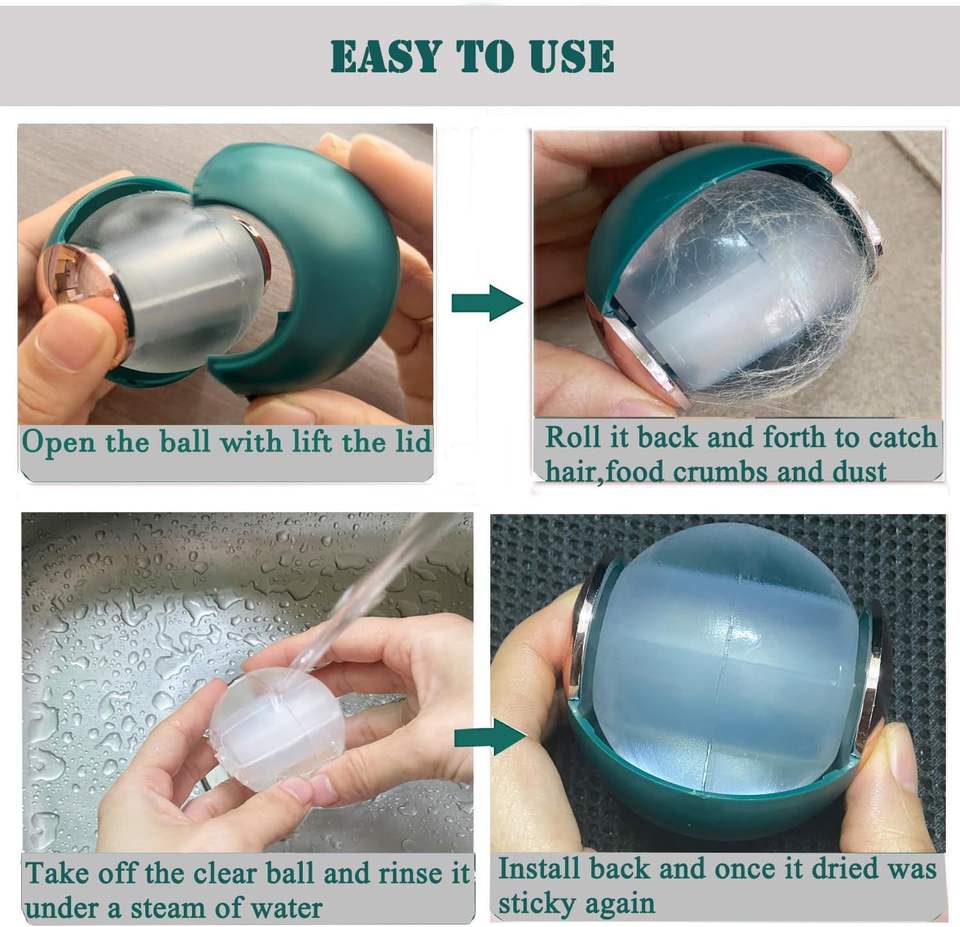 EASY TO USE

Open the ball with lift the lid

Roll it back and forth to catch hair,food crumbs and dust

Take off the clear ball and rinse it under a steam of water

Install back and once it dried was sticky again