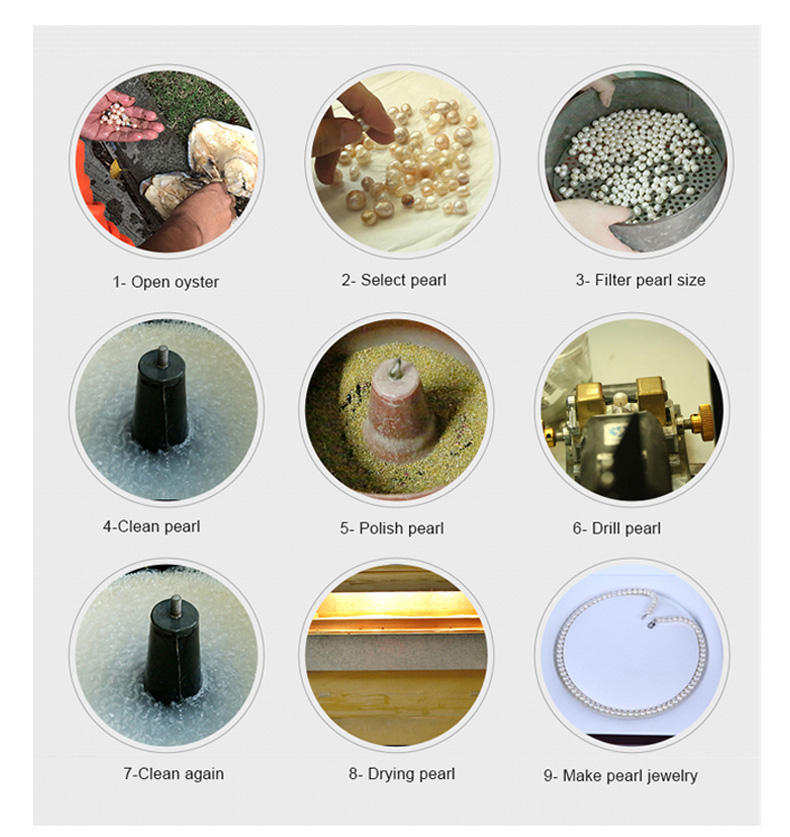 1- Open oyster

2- Select pearl

3- Filter pearl size

4-Clean pearl

5- Polish pearl

6- Drill pearl

7-Clean again

8- Drying pearl

9- Make pearl jewelry