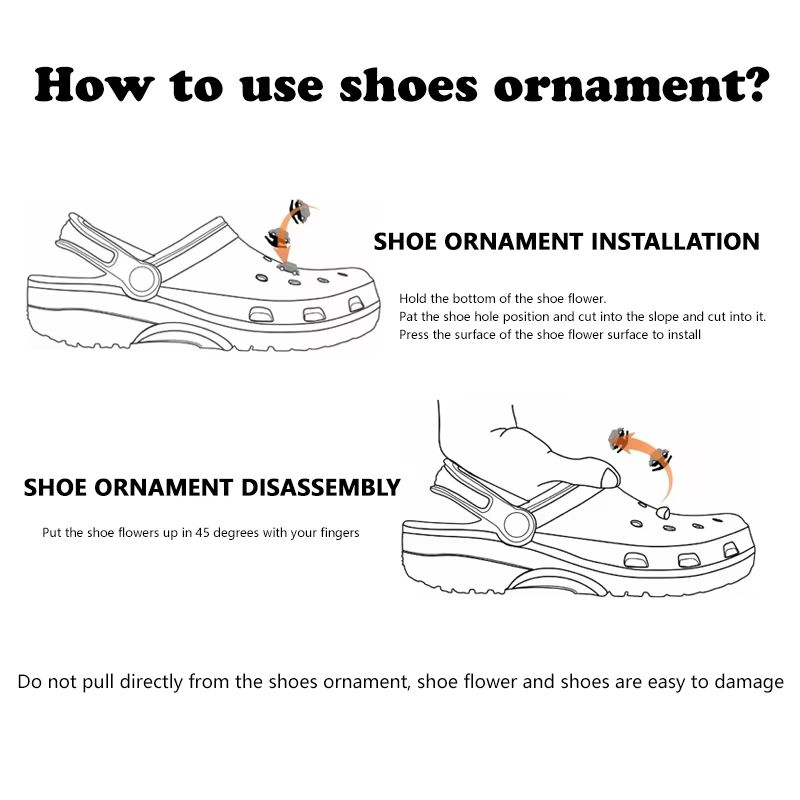 How to use shoes ornament?

SHOE ORNAMENT INSTALLATION

Hold the bottom of the shoe flower.
Pat the shoe hole position and cut into the slope and cut into it.
Press the surface of the shoe flower surface to install

SHOE ORNAMENT DISASSEMBLY

Put the shoe flowers up in 45 degrees with your fingers

Do not pull directly from the shoes ornament, shoe flower and shoes are easy to damage