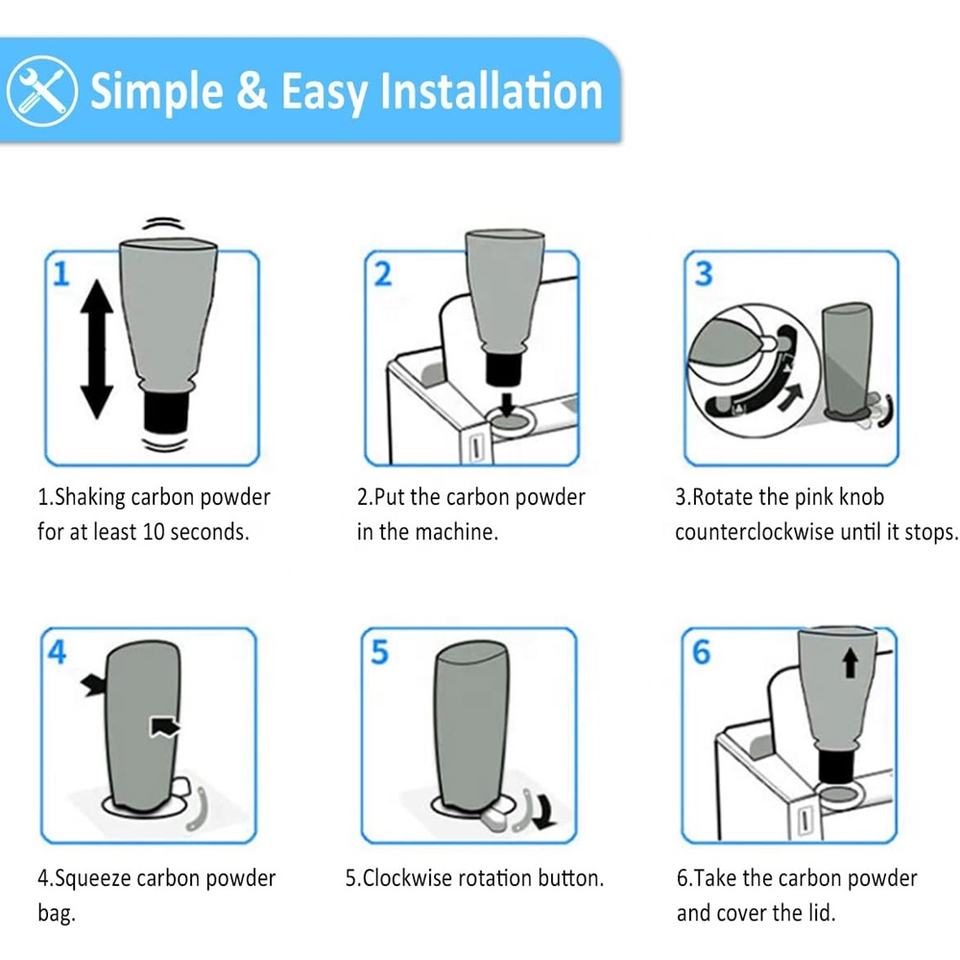 Simple & Easy Installation

1

1.Shaking carbon powder for at least 10 seconds.

2

2.Put the carbon powder in the machine.

3

3.Rotate the pink knob counterclockwise until it stops.

4

4.Squeeze carbon powder bag.

5

5.Clockwise rotation button.

6

6.Take the carbon powder and cover the lid.