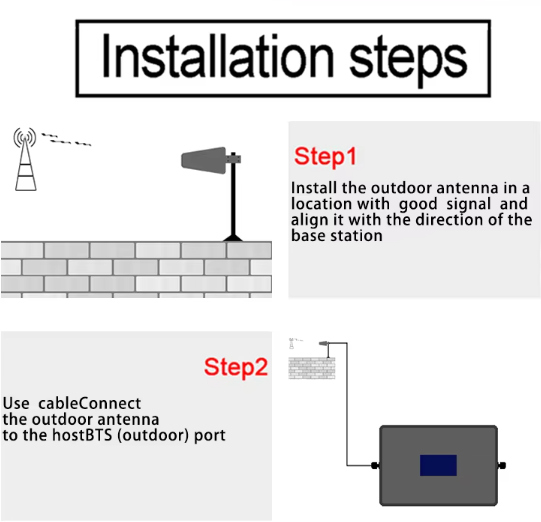 Installation steps

Step1

Install the outdoor antenna in a location with good signal and align it with the direction of the base station

Step2

Use cableConnect the outdoor antenna to the hostBTS (outdoor) port