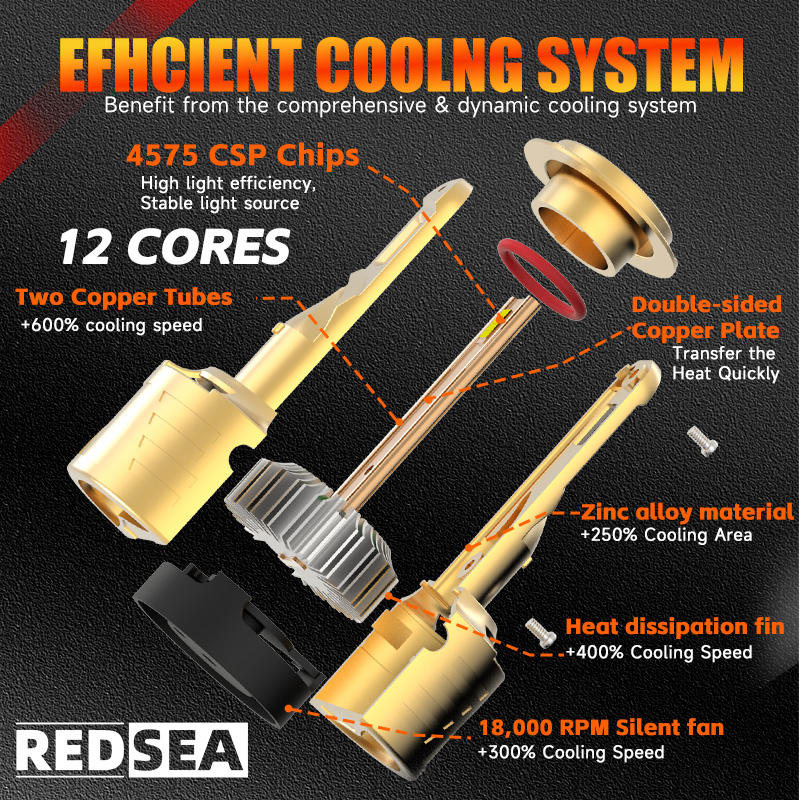 EFHCIENT COOLNG SYSTEM
Benefit from the comprehensive & dynamic cooling system

4575 CSP Chips
High light efficiency,
Stable light source

12 CORES

Two Copper Tubes
+600% cooling speed

Double-sided
Copper Plate
Transfer the
Heat Quickly

Zinc alloy material
+250% Cooling Area

Heat dissipation fin
+400% Cooling Speed

18,000 RPM Silent fan
+300% Cooling Speed

REDSEA