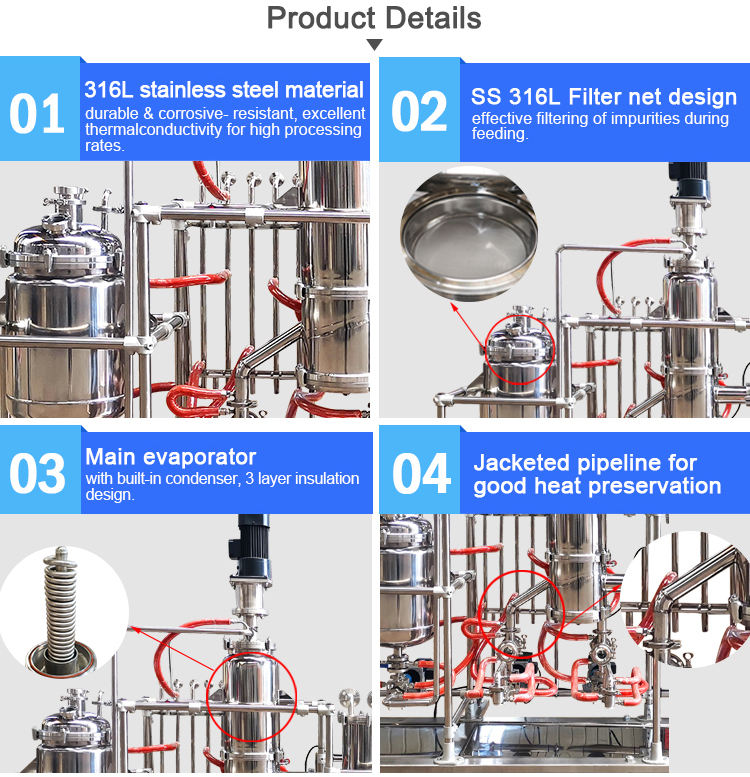 Product Details

01
316L stainless steel material
durable & corrosive- resistant, excellent thermalconductivity for high processing rates.

02
SS 316L Filter net design
effective filtering of impurities during feeding.

03
Main evaporator
with built-in condenser, 3 layer insulation design.

04
Jacketed pipeline for good heat preservation