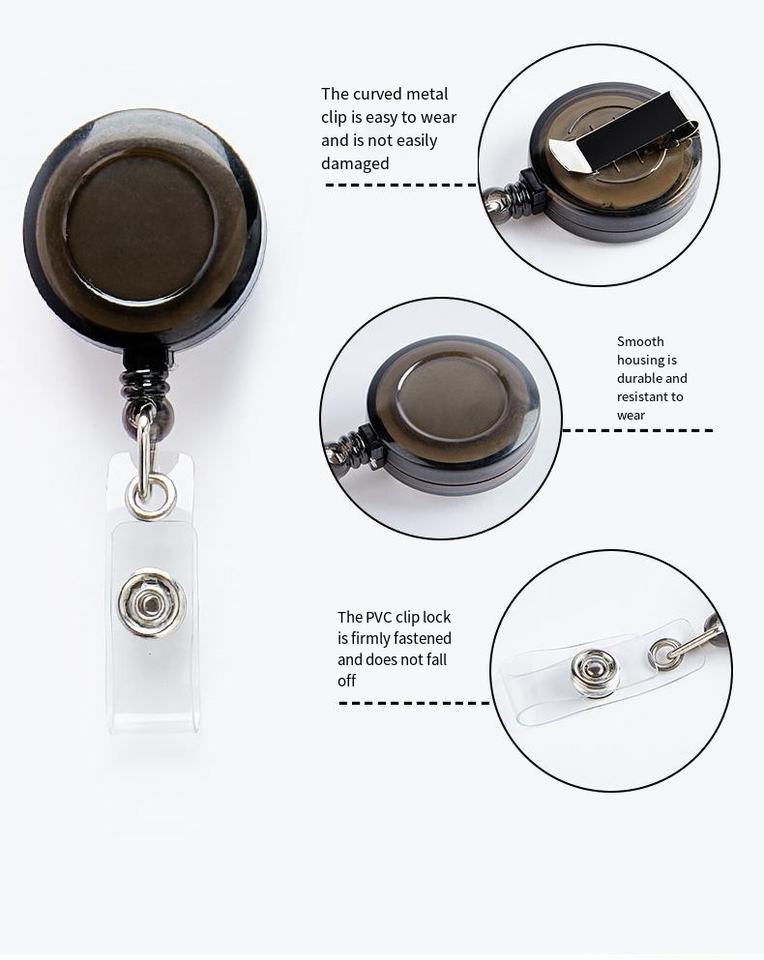 The curved metal clip is easy to wear and is not easily damaged

Smooth housing is durable and resistant to wear

The PVC clip lock is firmly fastened and does not fall off