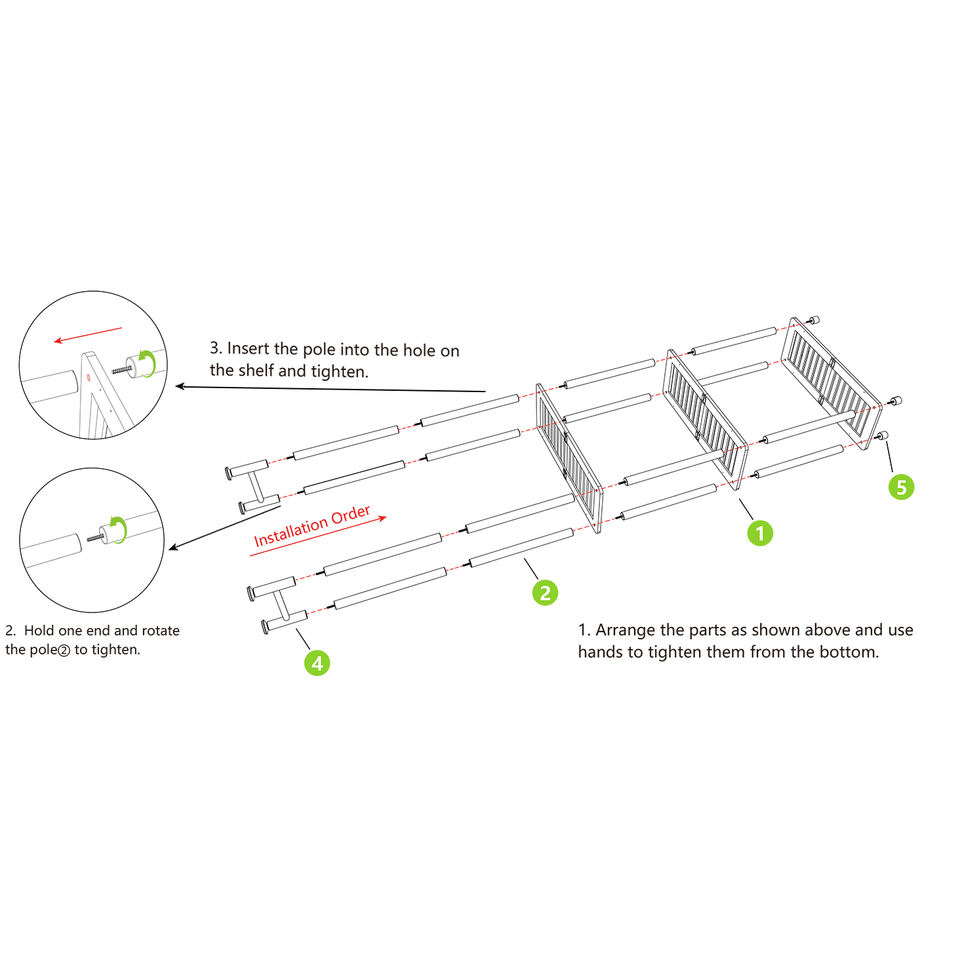 3. Insert the pole into the hole on the shelf and tighten.

Installation Order

5

1

2

4

2. Hold one end and rotate the pole② to tighten.

1. Arrange the parts as shown above and use hands to tighten them from the bottom.