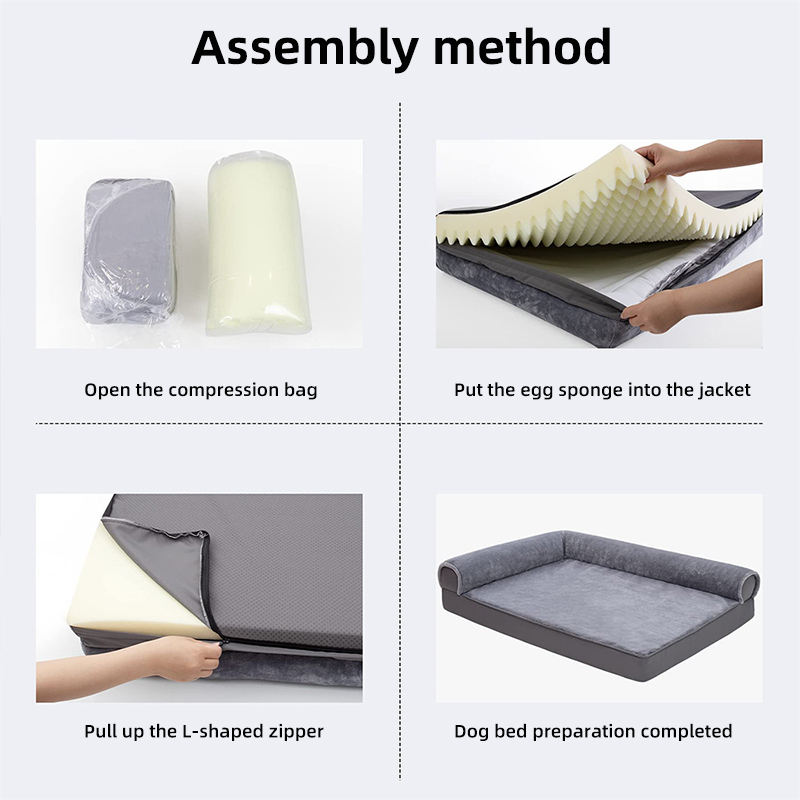 Assembly method

Open the compression bag

Put the egg sponge into the jacket

Pull up the L-shaped zipper

Dog bed preparation completed