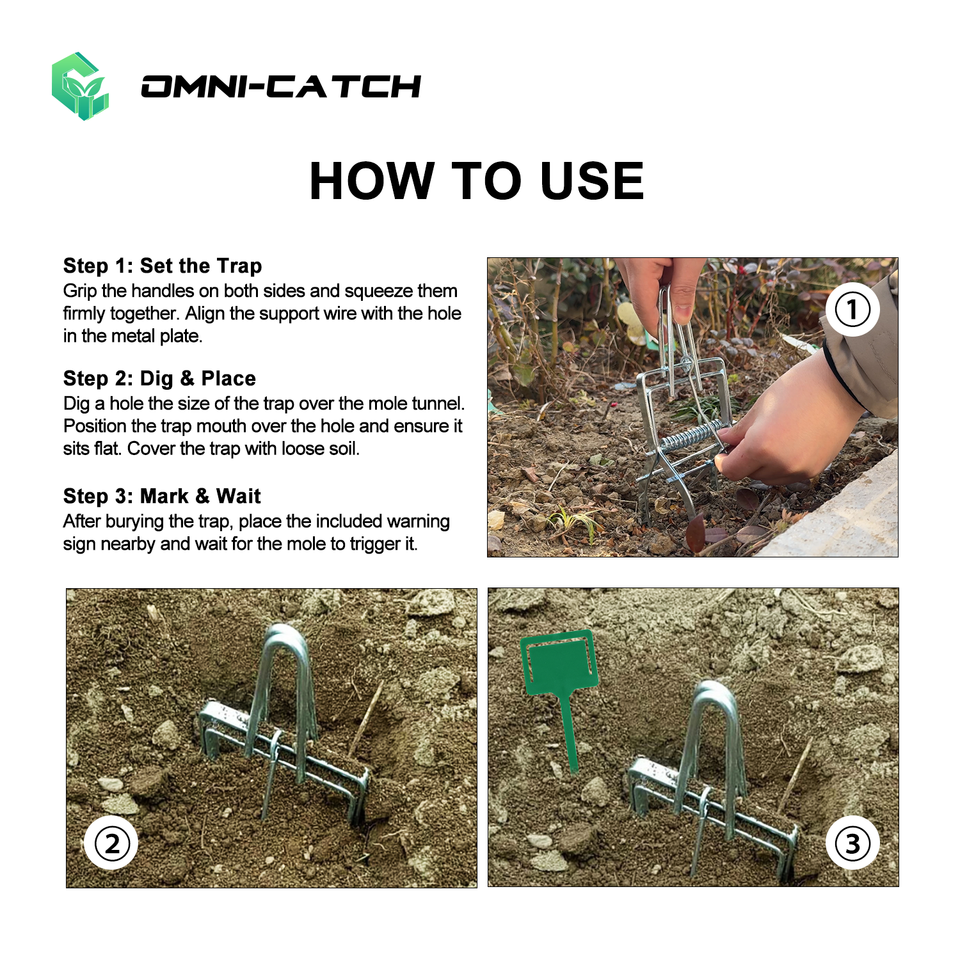 OMNI-CATCH

HOW TO USE

Step 1: Set the Trap
Grip the handles on both sides and squeeze them firmly together. Align the support wire with the hole in the metal plate.

Step 2: Dig & Place
Dig a hole the size of the trap over the mole tunnel. Position the trap mouth over the hole and ensure it sits flat. Cover the trap with loose soil.

Step 3: Mark & Wait
After burying the trap, place the included warning sign nearby and wait for the mole to trigger it.

①

②

③