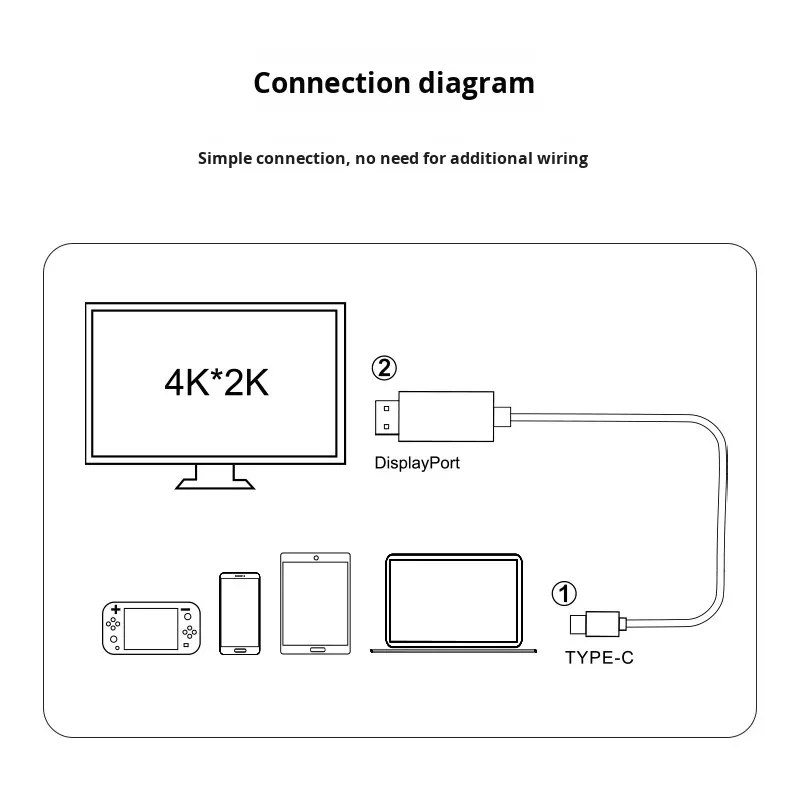 Connection diagram

Simple connection, no need for additional wiring

4K*2K

②

DisplayPort

①

TYPE-C