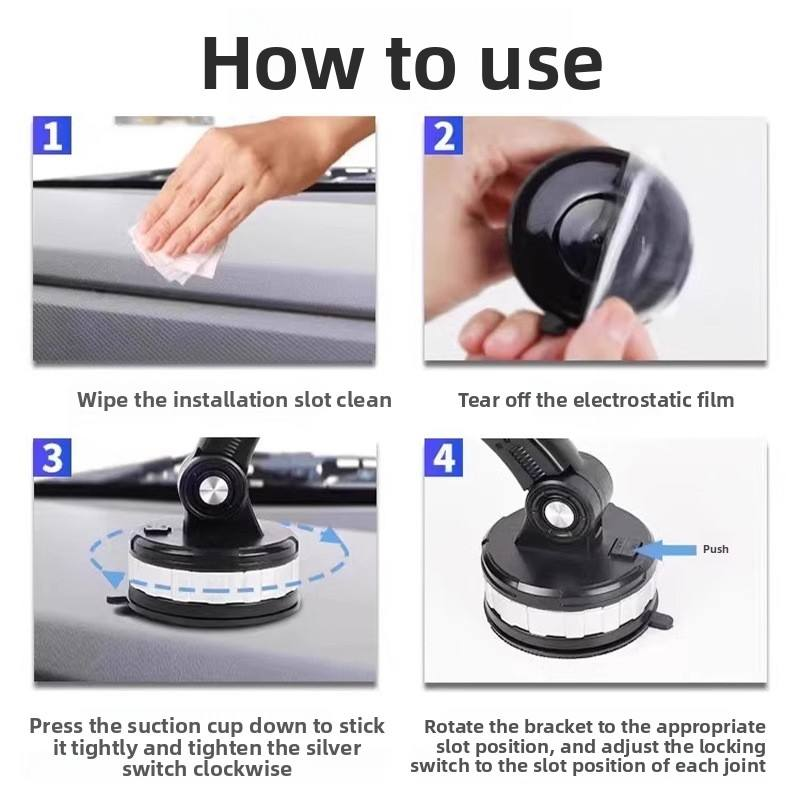 How to use

1

Wipe the installation slot clean

2

Tear off the electrostatic film

3

Press the suction cup down to stick it tightly and tighten the silver switch clockwise

4

Push

Rotate the bracket to the appropriate slot position, and adjust the locking switch to the slot position of each joint