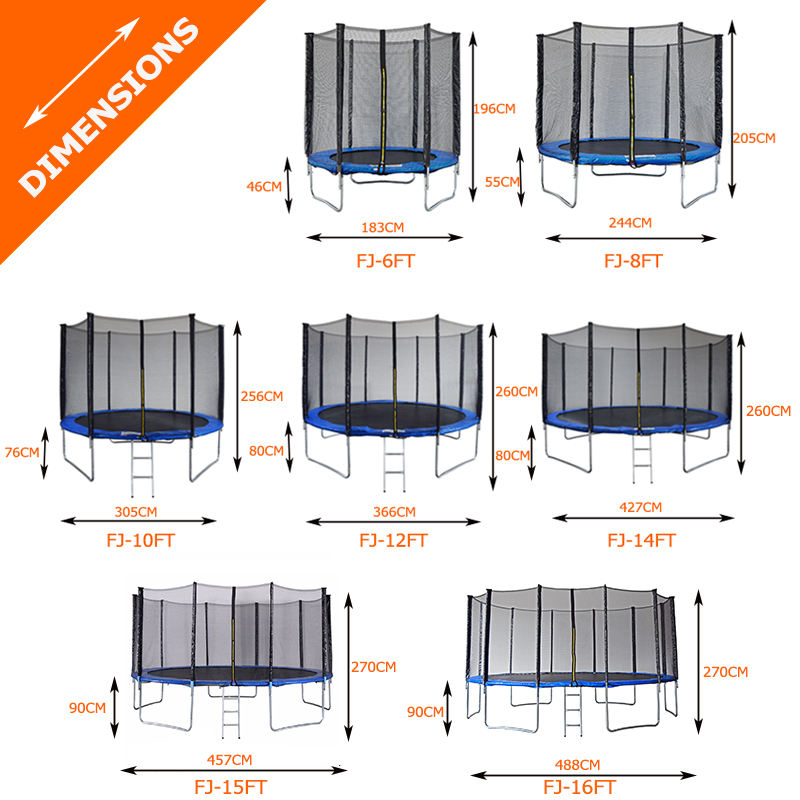 DIMENSIONS

196CM
46CM
183CM
FJ-6FT

205CM
55CM
244CM
FJ-8FT

256CM
76CM
305CM
FJ-10FT

260CM
80CM
366CM
FJ-12FT

260CM
80CM
427CM
FJ-14FT

270CM
90CM
457CM
FJ-15FT

270CM
90CM
488CM
FJ-16FT