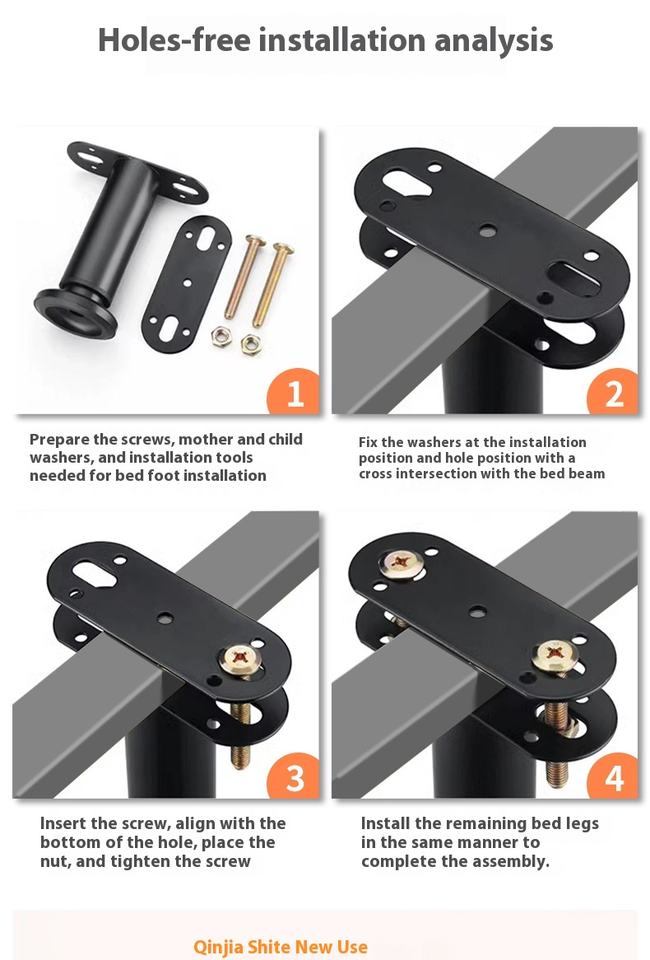 Holes-free installation analysis

1

Prepare the screws, mother and child washers, and installation tools needed for bed foot installation

2

Fix the washers at the installation position and hole position with a cross intersection with the bed beam

3

Insert the screw, align with the bottom of the hole, place the nut, and tighten the screw

4

Install the remaining bed legs in the same manner to complete the assembly.

Qinjia Shite New Use