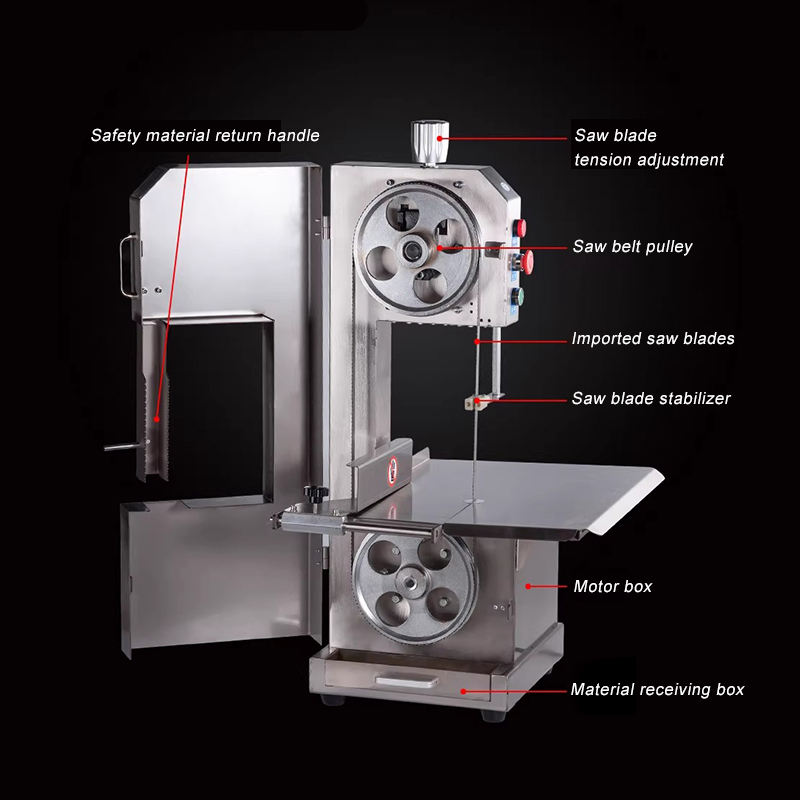 Safety material return handle

Saw blade
tension adjustment

Saw belt pulley

Imported saw blades

Saw blade stabilizer

Motor box

Material receiving box