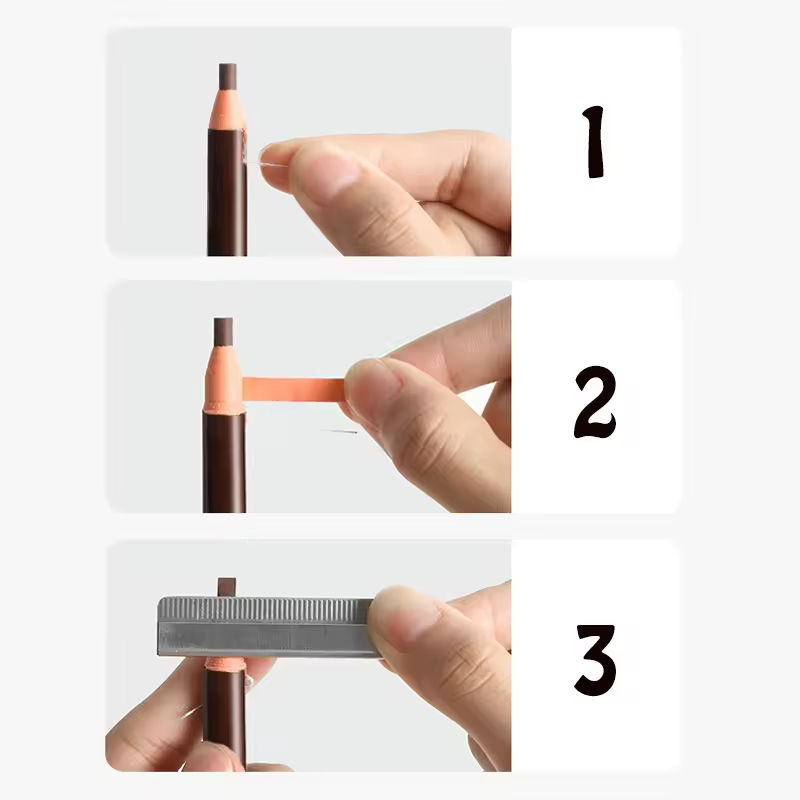 1

2

3