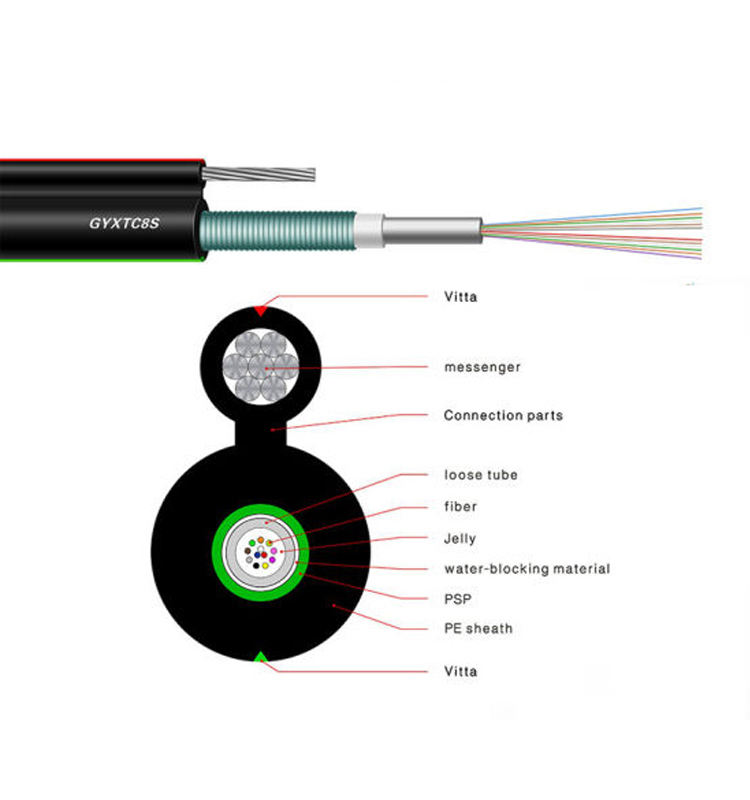 GYXTC8S

Vitta

messenger

Connection parts

loose tube

fiber

Jelly

water-blocking material

PSP

PE sheath

Vitta