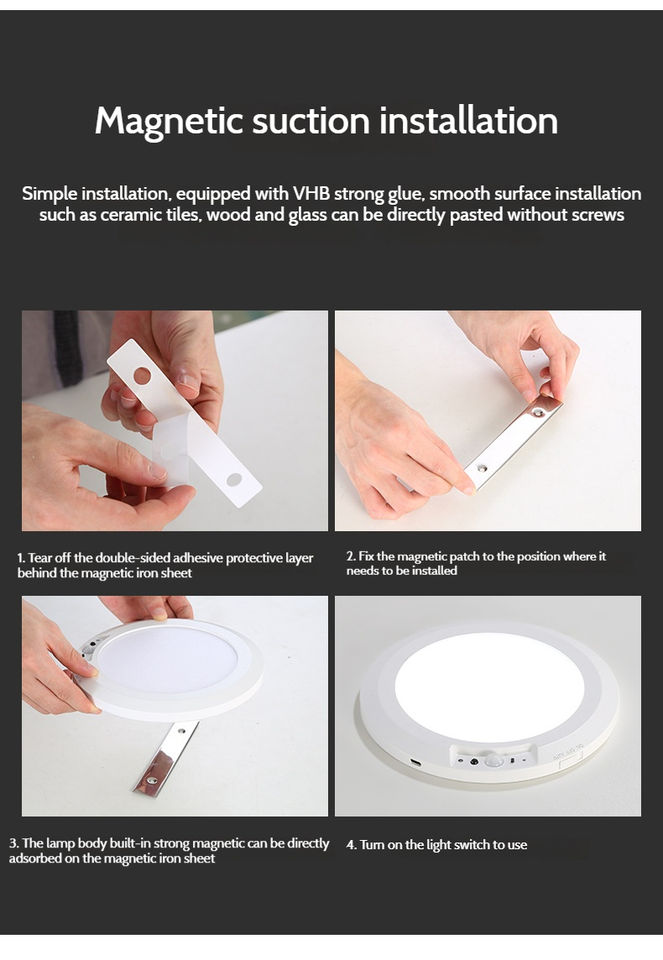 Magnetic suction installation

Simple installation, equipped with VHB strong glue, smooth surface installation such as ceramic tiles, wood and glass can be directly pasted without screws

1. Tear off the double-sided adhesive protective layer behind the magnetic iron sheet

2. Fix the magnetic patch to the position where it needs to be installed

3. The lamp body built-in strong magnetic can be directly adsorbed on the magnetic iron sheet

4. Turn on the light switch to use