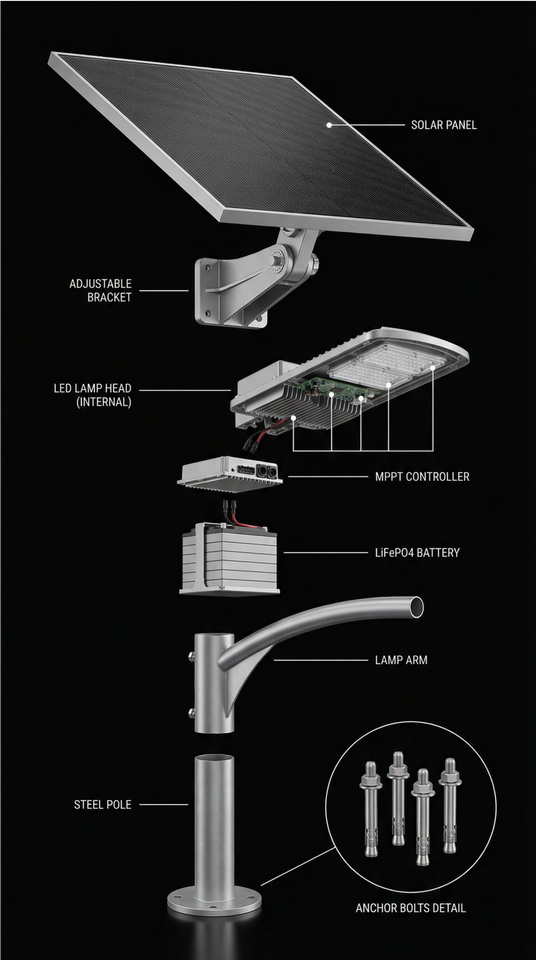 SOLAR PANEL

ADJUSTABLE BRACKET

LED LAMP HEAD (INTERNAL)

MPPT CONTROLLER

LiFePO4 BATTERY

LAMP ARM

STEEL POLE

ANCHOR BOLTS DETAIL