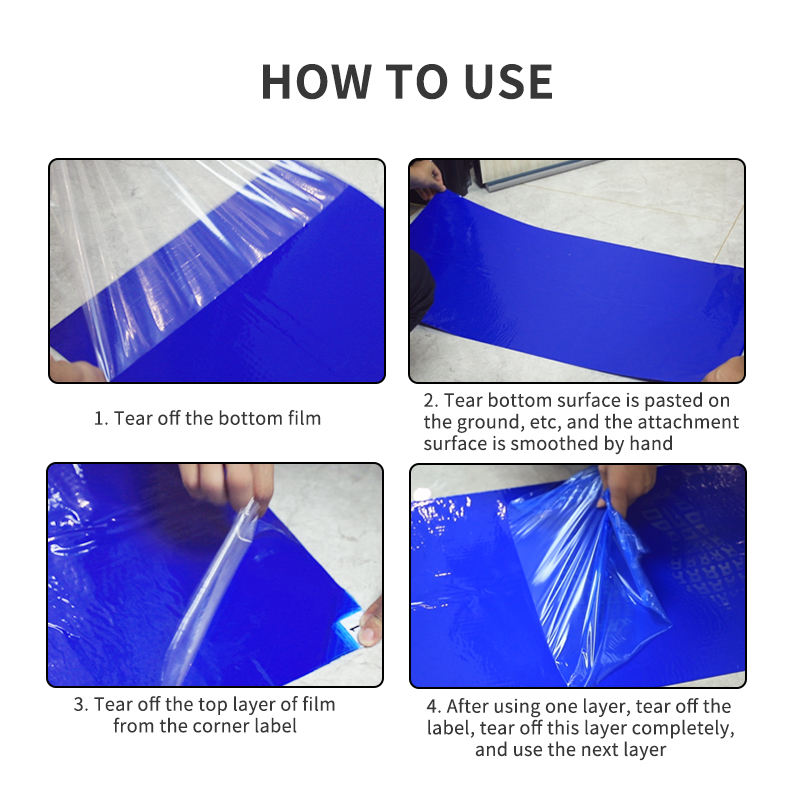 HOW TO USE

1. Tear off the bottom film

2. Tear bottom surface is pasted on the ground, etc, and the attachment surface is smoothed by hand

3. Tear off the top layer of film from the corner label

4. After using one layer, tear off the label, tear off this layer completely, and use the next layer