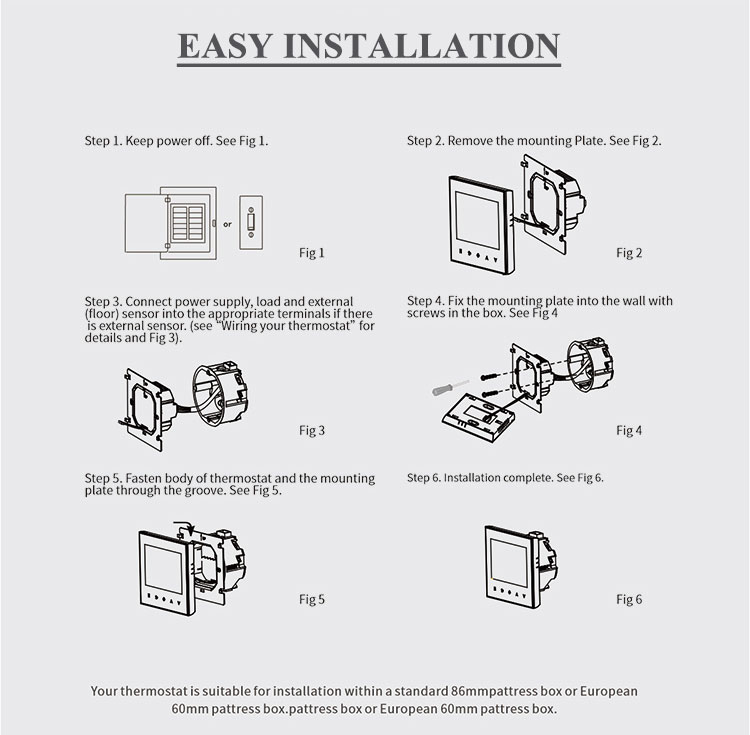 EASY INSTALLATION

Step 1. Keep power off. See Fig 1.

or

Fig 1

Step 2. Remove the mounting Plate. See Fig 2.

Fig 2

Step 3. Connect power supply, load and external (floor) sensor into the appropriate terminals if there is external sensor. (see "Wiring your thermostat" for details and Fig 3).

Fig 3

Step 4. Fix the mounting plate into the wall with screws in the box. See Fig 4

Fig 4

Step 5. Fasten body of thermostat and the mounting plate through the groove. See Fig 5.

Fig 5

Step 6. Installation complete. See Fig 6.

Fig 6

Your thermostat is suitable for installation within a standard 86mmpattress box or European 60mm pattress box.pattress box or European 60mm pattress box.