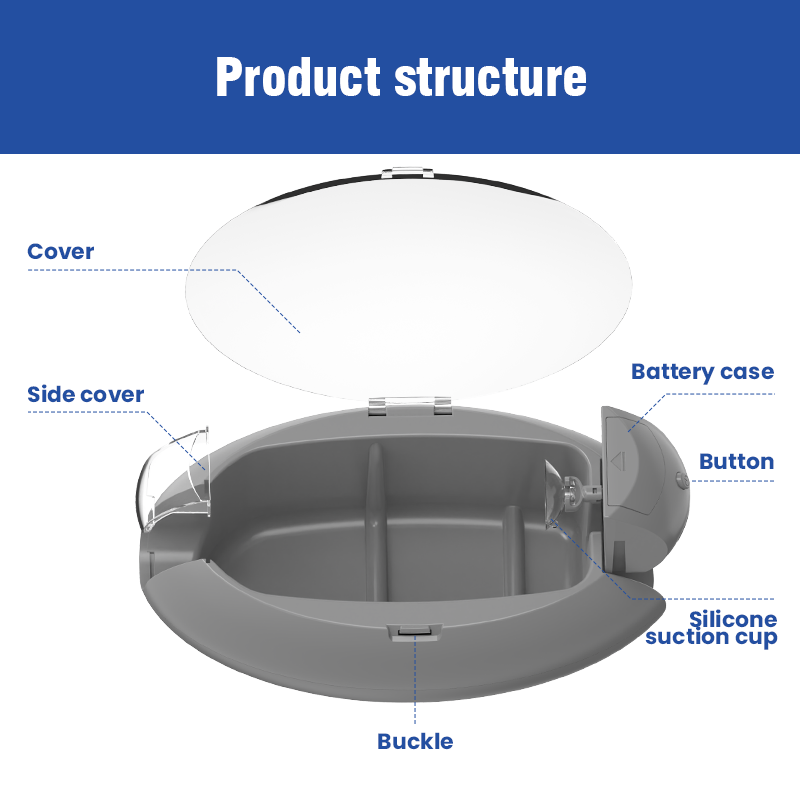 Product structure

Cover

Side cover

Battery case

Button

Silicone suction cup

Buckle