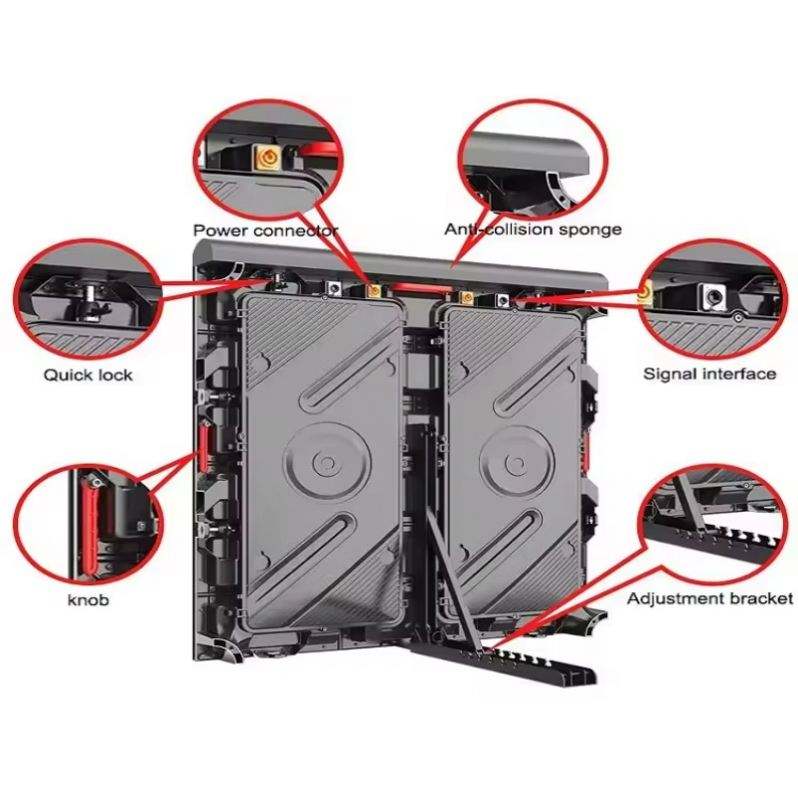 Power connector

Anti-collision sponge

Quick lock

Signal interface

knob

Adjustment bracket