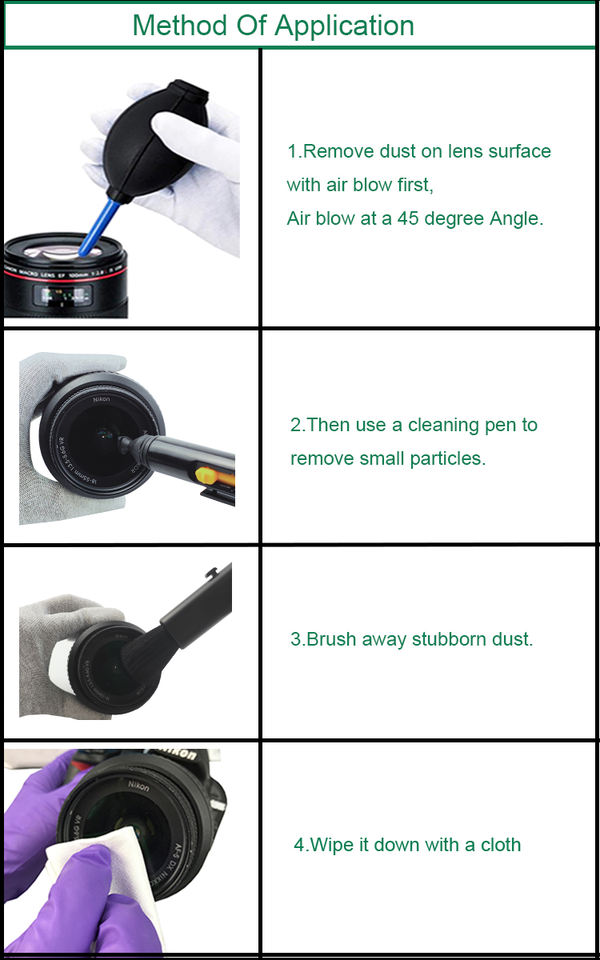 Method Of Application

1.Remove dust on lens surface with air blow first,
Air blow at a 45 degree Angle.

2.Then use a cleaning pen to remove small particles.

3.Brush away stubborn dust.

4.Wipe it down with a cloth