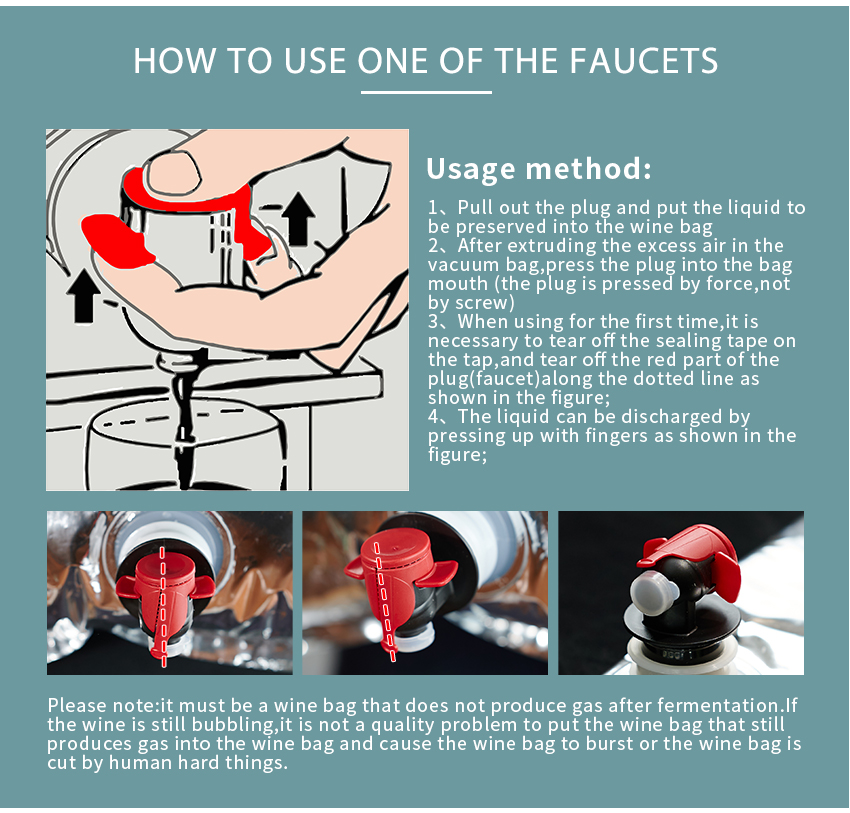 HOW TO USE ONE OF THE FAUCETS

Usage method:

1、Pull out the plug and put the liquid to be preserved into the wine bag
2、After extruding the excess air in the vacuum bag,press the plug into the bag mouth (the plug is pressed by force,not by screw)
3、When using for the first time,it is necessary to tear off the sealing tape on the tap,and tear off the red part of the plug(faucet)along the dotted line as shown in the figure;
4、The liquid can be discharged by pressing up with fingers as shown in the figure;

Please note:it must be a wine bag that does not produce gas after fermentation.If the wine is still bubbling,it is not a quality problem to put the wine bag that still produces gas into the wine bag and cause the wine bag to burst or the wine bag is cut by human hard things.