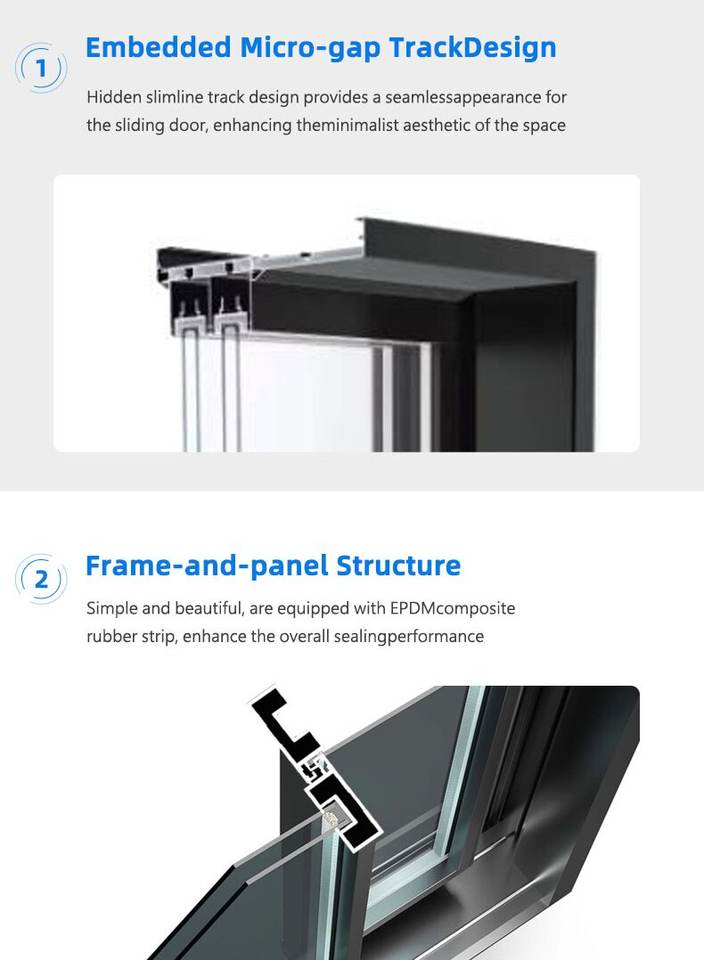 1

Embedded Micro-gap TrackDesign

Hidden slimline track design provides a seamlessappearance for the sliding door, enhancing theminimalist aesthetic of the space

2

Frame-and-panel Structure

Simple and beautiful, are equipped with EPDMcomposite rubber strip, enhance the overall sealingperformance