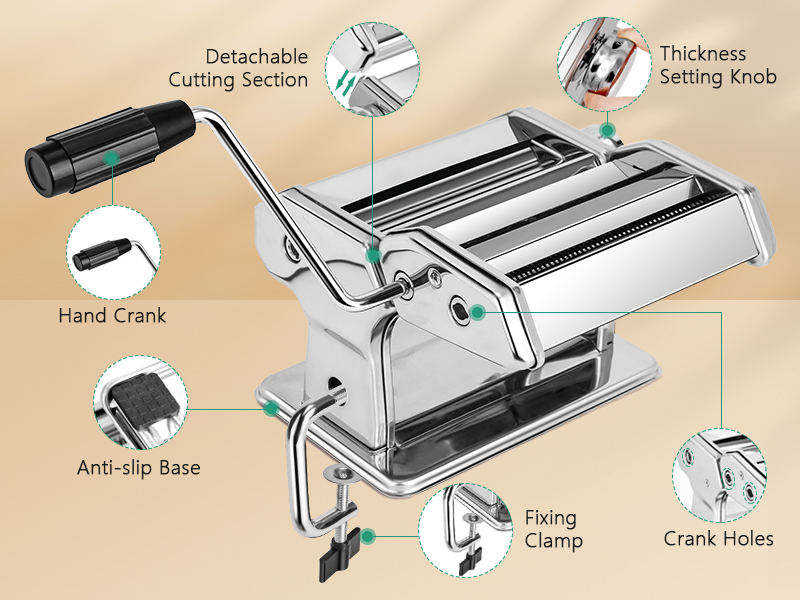 Detachable Cutting Section

Thickness Setting Knob

Hand Crank

Anti-slip Base

Fixing Clamp

Crank Holes