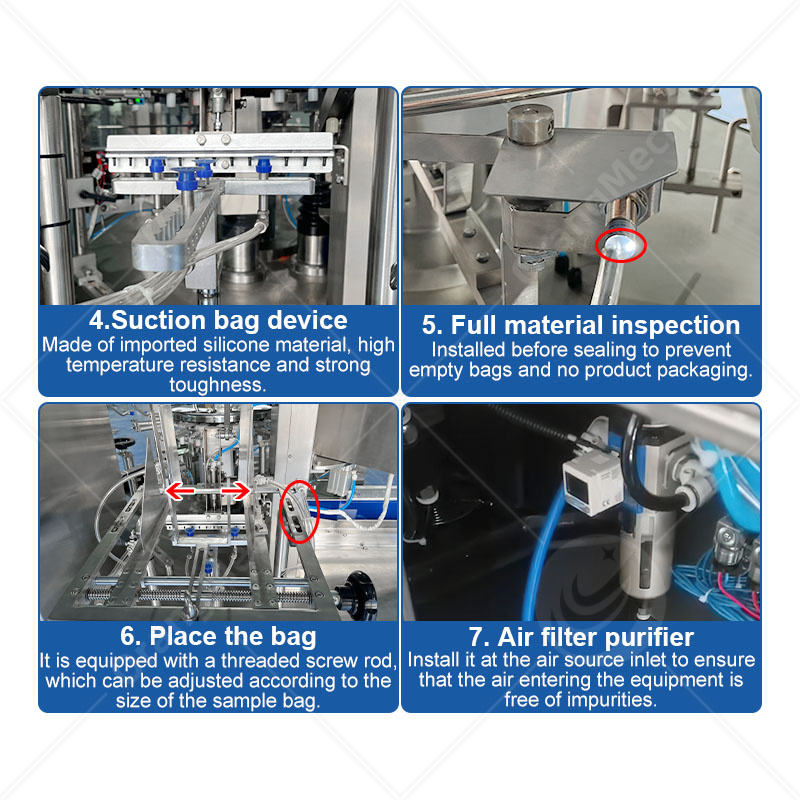 4.Suction bag device
Made of imported silicone material, high temperature resistance and strong toughness.

5. Full material inspection
Installed before sealing to prevent empty bags and no product packaging.

6. Place the bag
It is equipped with a threaded screw rod, which can be adjusted according to the size of the sample bag.

7. Air filter purifier
Install it at the air source inlet to ensure that the air entering the equipment is free of impurities.