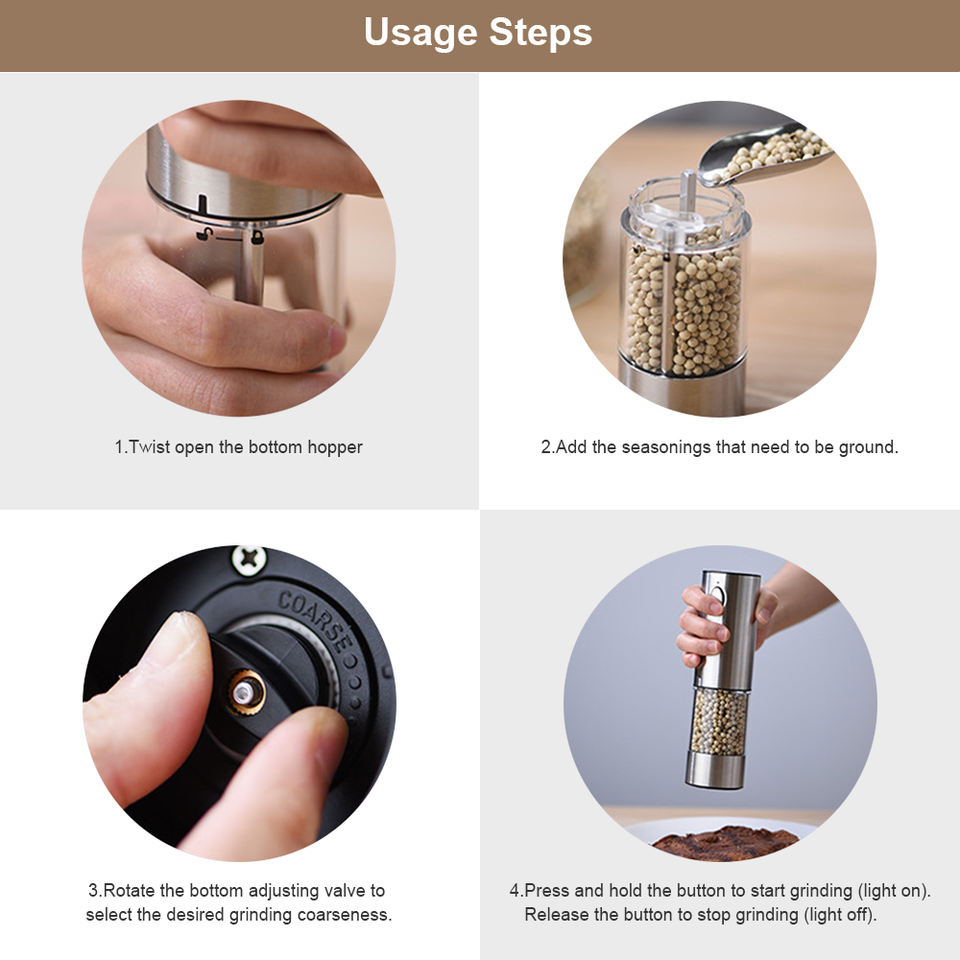 Usage Steps

1.Twist open the bottom hopper

2.Add the seasonings that need to be ground.

COARSE

3.Rotate the bottom adjusting valve to select the desired grinding coarseness.

4.Press and hold the button to start grinding (light on). Release the button to stop grinding (light off).