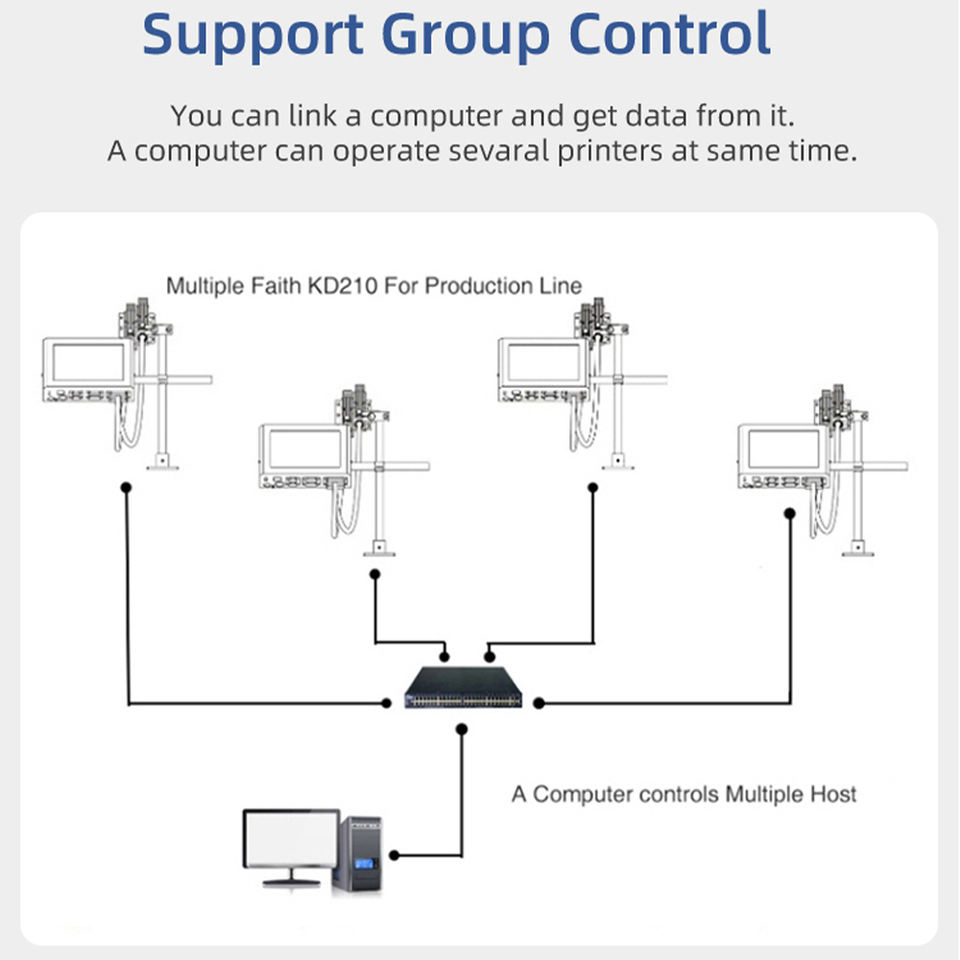 Support Group Control

You can link a computer and get data from it.
A computer can operate sevaral printers at same time.

Multiple Faith KD210 For Production Line

A Computer controls Multiple Host