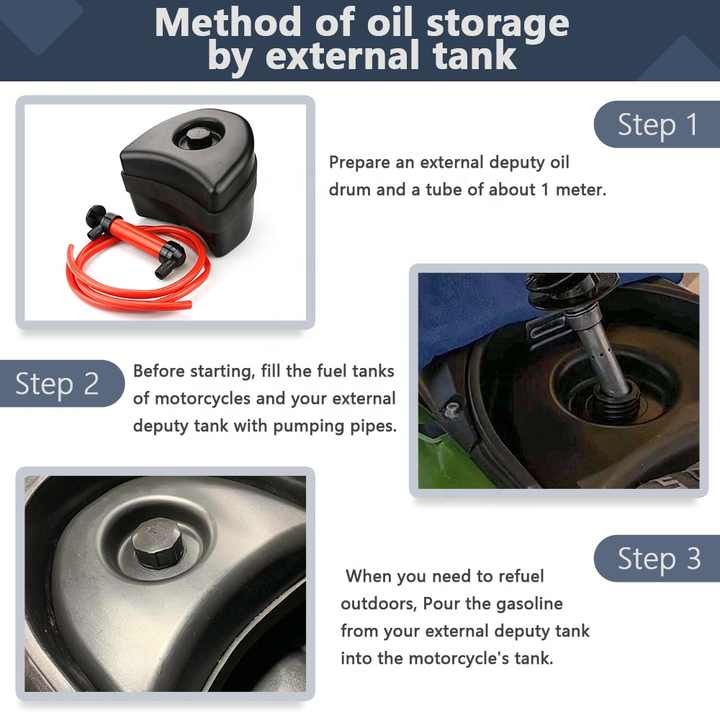 Method of oil storage by external tank

Step 1

Prepare an external deputy oil drum and a tube of about 1 meter.

Step 2

Before starting, fill the fuel tanks of motorcycles and your external deputy tank with pumping pipes.

Step 3

When you need to refuel outdoors, Pour the gasoline from your external deputy tank into the motorcycle's tank.