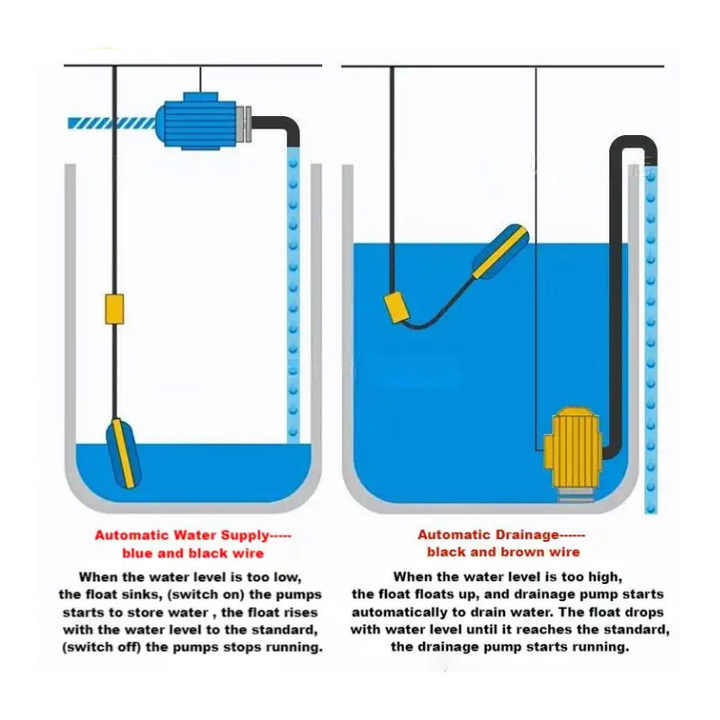 Automatic Water Supply-----
blue and black wire

When the water level is too low, the float sinks, (switch on) the pumps starts to store water , the float rises with the water level to the standard, (switch off) the pumps stops running.

Automatic Drainage------
black and brown wire

When the water level is too high, the float floats up, and drainage pump starts automatically to drain water. The float drops with water level until it reaches the standard, the drainage pump starts running.