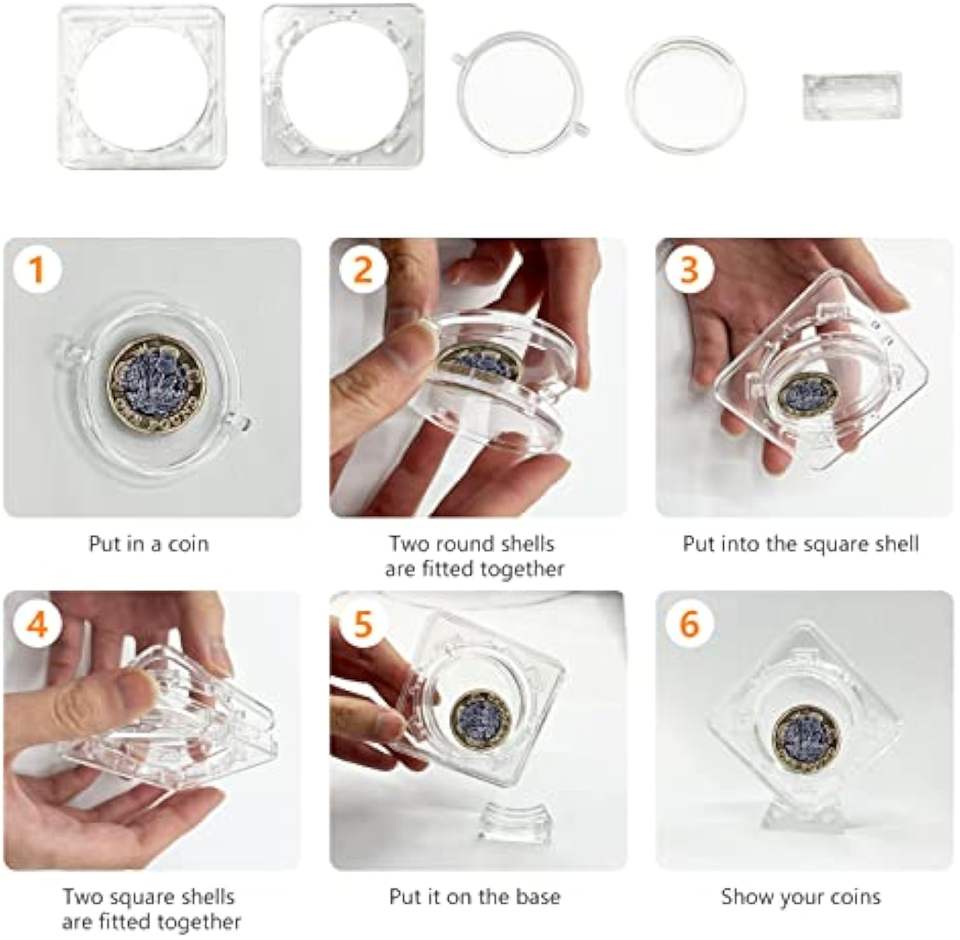 1

Put in a coin

2

Two round shells are fitted together

3

Put into the square shell

4

Two square shells are fitted together

5

Put it on the base

6

Show your coins