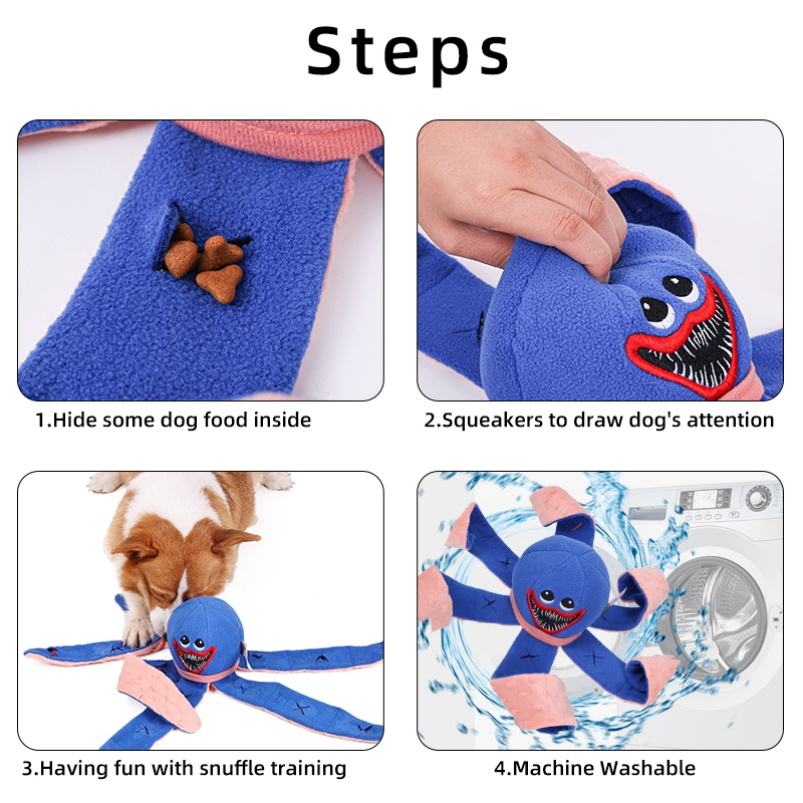 Steps

1.Hide some dog food inside

2.Squeakers to draw dog's attention

3.Having fun with snuffle training

4.Machine Washable