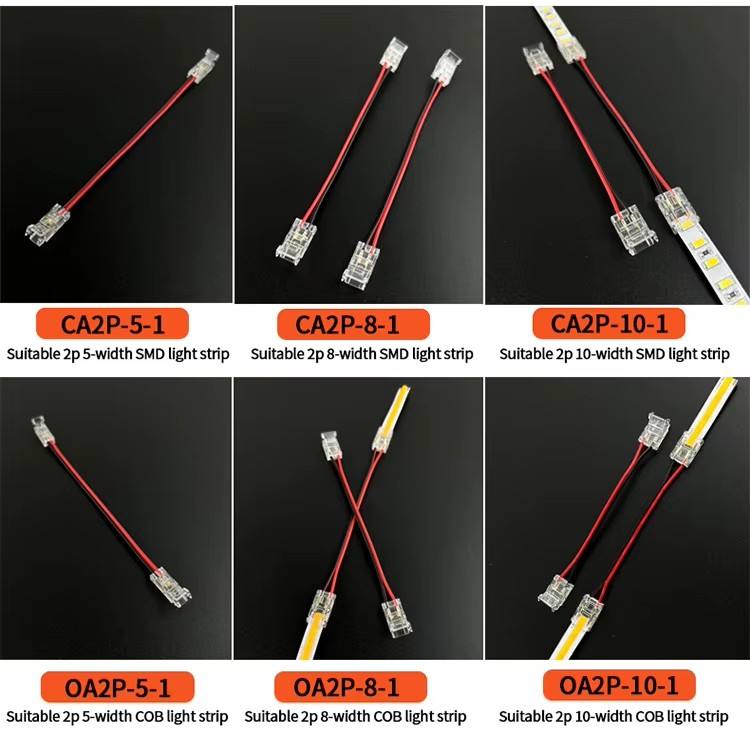 CA2P-5-1
Suitable 2p 5-width SMD light strip

CA2P-8-1
Suitable 2p 8-width SMD light strip

CA2P-10-1
Suitable 2p 10-width SMD light strip

OA2P-5-1
Suitable 2p 5-width COB light strip

OA2P-8-1
Suitable 2p 8-width COB light strip

OA2P-10-1
Suitable 2p 10-width COB light strip