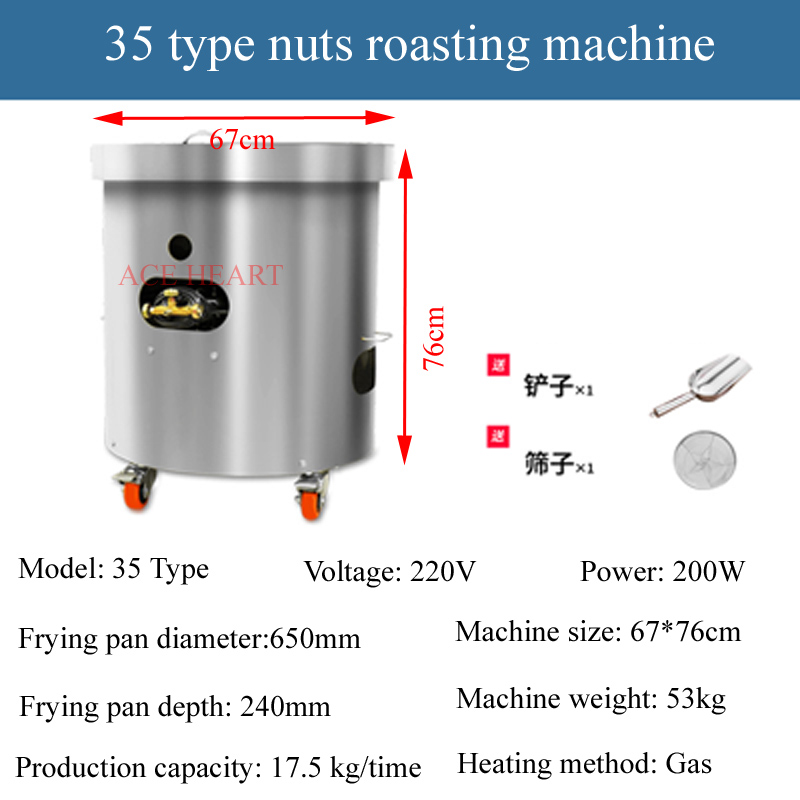 35 type nuts roasting machine

67cm

ACE HEART

76cm

送 铲子×1

送 筛子×1

Model: 35 Type

Voltage: 220V

Power: 200W

Frying pan diameter:650mm

Machine size: 67*76cm

Frying pan depth: 240mm

Machine weight: 53kg

Production capacity: 17.5 kg/time

Heating method: Gas